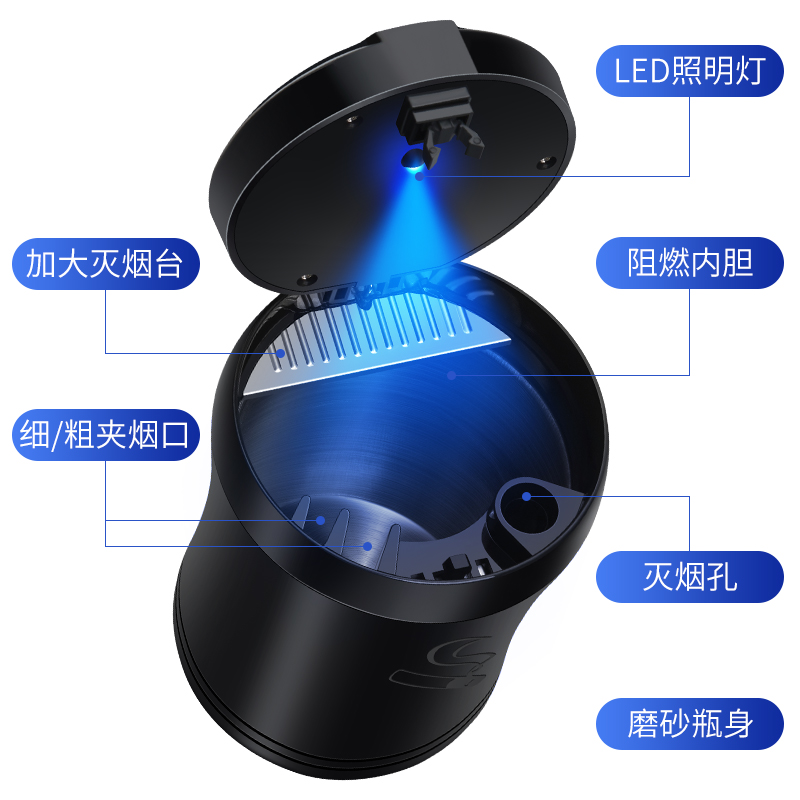 LED照明灯

加大灭烟台

阻燃内胆

细/粗夹烟口

灭烟孔

磨砂瓶身