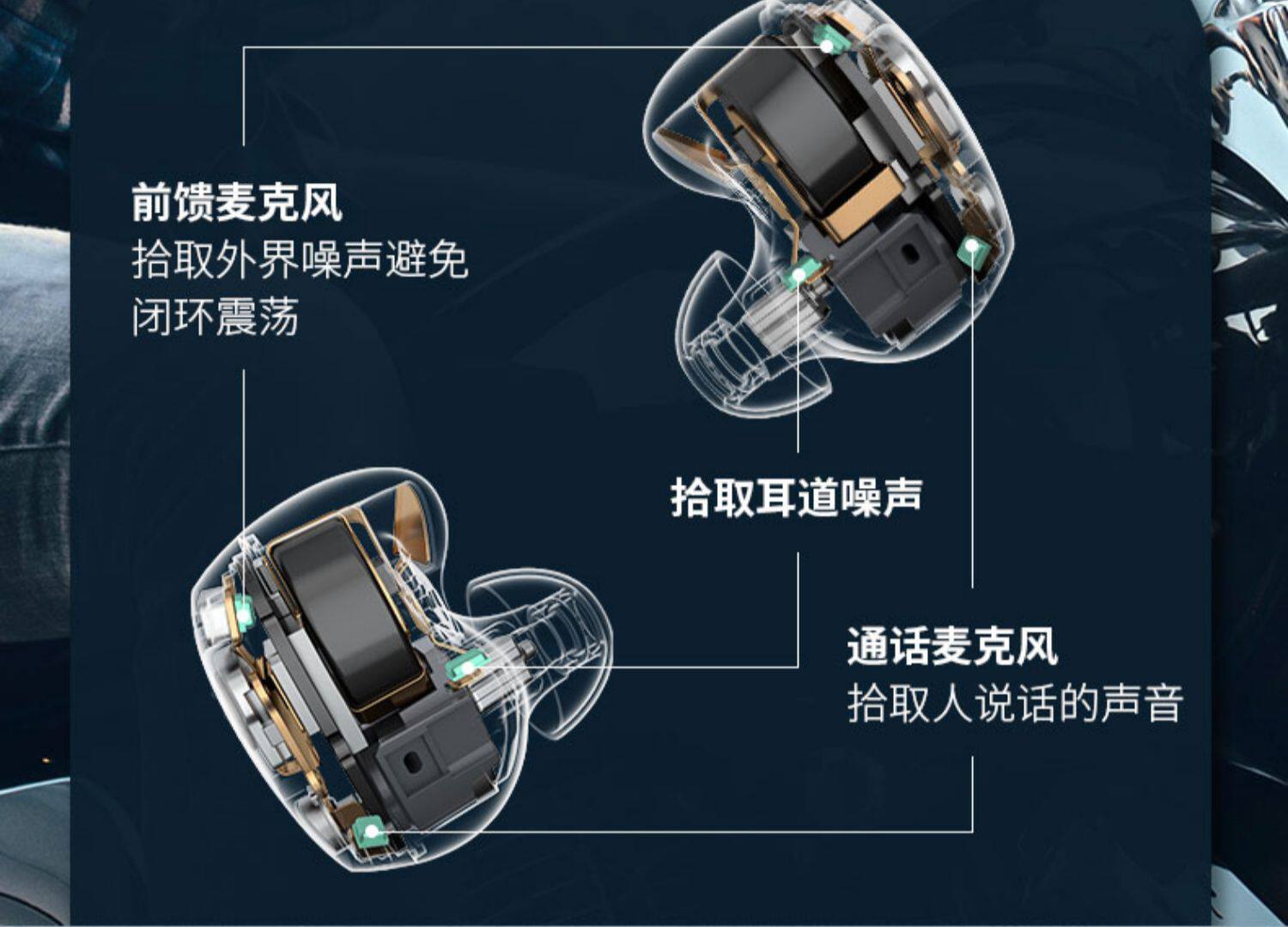 前馈麦克风
拾取外界噪声避免闭环震荡

拾取耳道噪声

通话麦克风
拾取人说话的声音