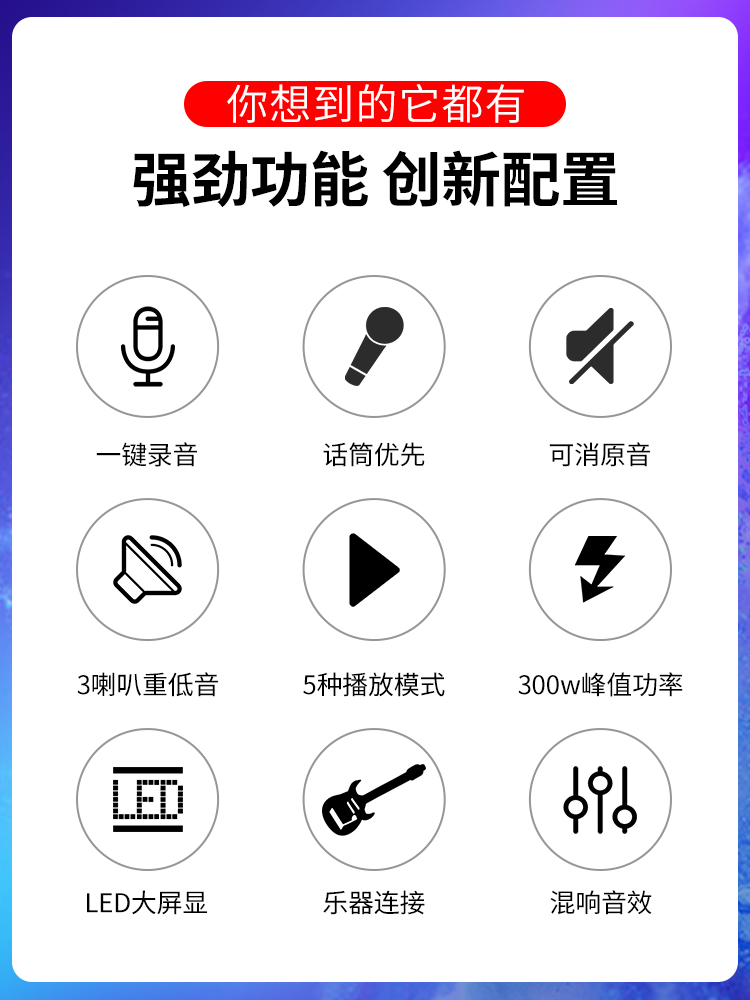 你想到的它都有

强劲功能 创新配置

一键录音

话筒优先

可消原音

3喇叭重低音

5种播放模式

300w峰值功率

LED

LED大屏显

乐器连接

混响音效