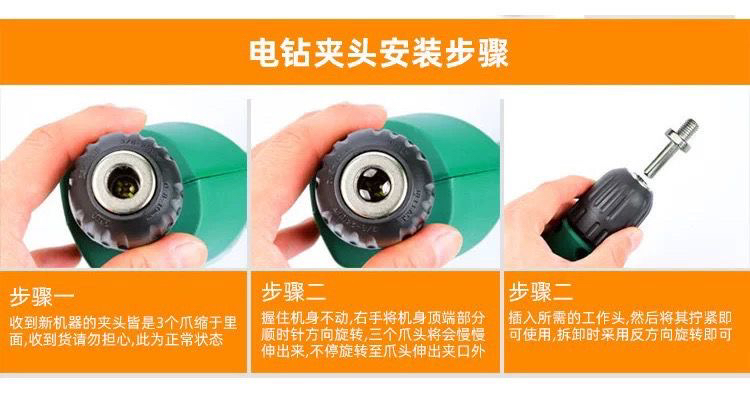 电钻夹头安装步骤

步骤一
收到新机器的夹头皆是3个爪缩于里面,收到货请勿担心,此为正常状态

步骤二
握住机身不动,右手将机身顶端部分顺时针方向旋转,三个爪头将会慢慢伸出来,不停旋转至爪头伸出夹口外

步骤二
插入所需的工作头,然后将其拧紧即可使用,拆卸时采用反方向旋转即可