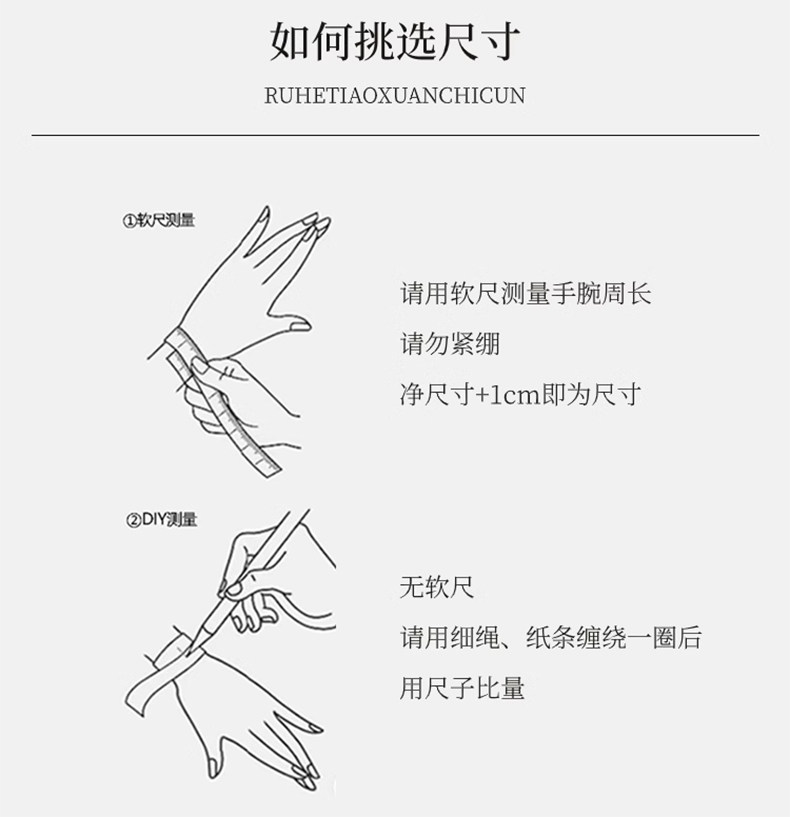 如何挑选尺寸

RUHETIAOXUANCHICUN

①软尺测量

请用软尺测量手腕周长

请勿紧绷

净尺寸+1cm即为尺寸

②DIY测量

无软尺

请用细绳、纸条缠绕一圈后

用尺子比量