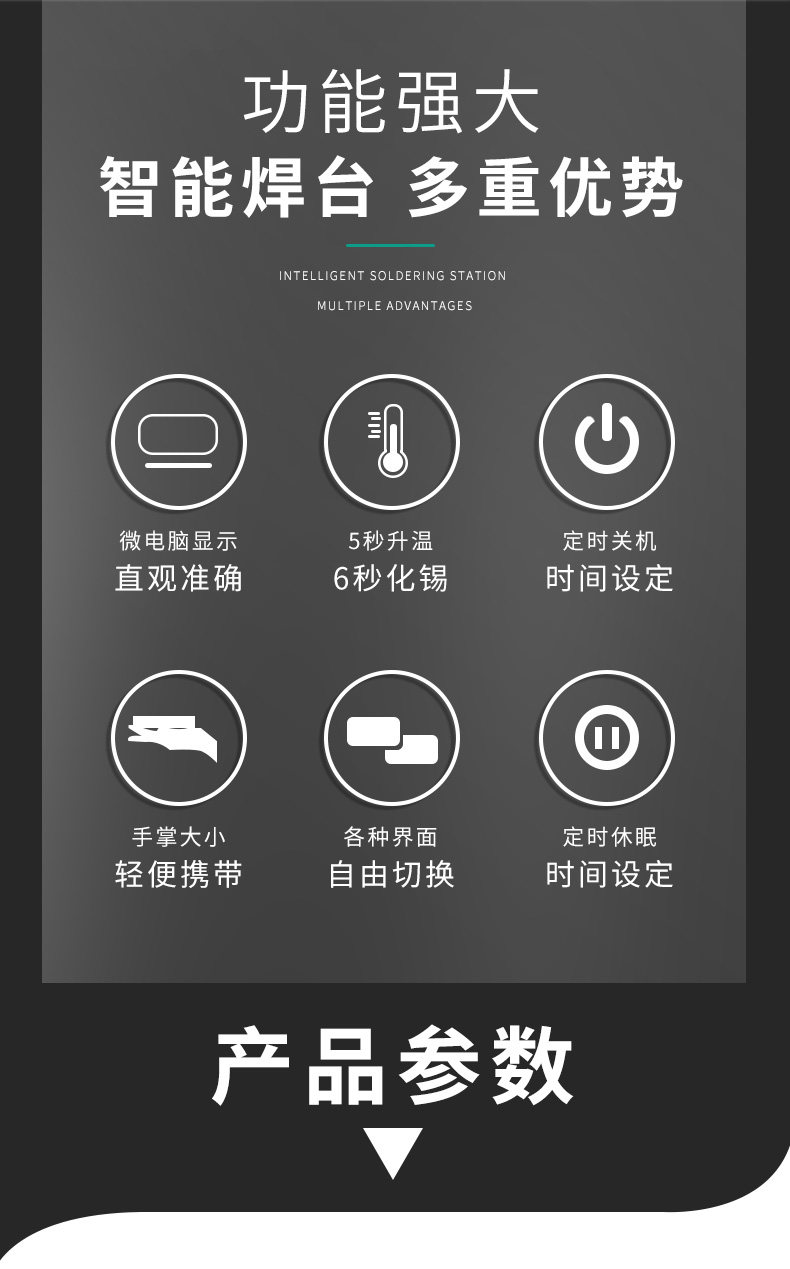 功能强大
智能焊台 多重优势

INTELLIGENT SOLDERING STATION
MULTIPLE ADVANTAGES

微电脑显示
直观准确

5秒升温
6秒化锡

定时关机
时间设定

手掌大小
轻便携带

各种界面
自由切换

定时休眠
时间设定

产品参数