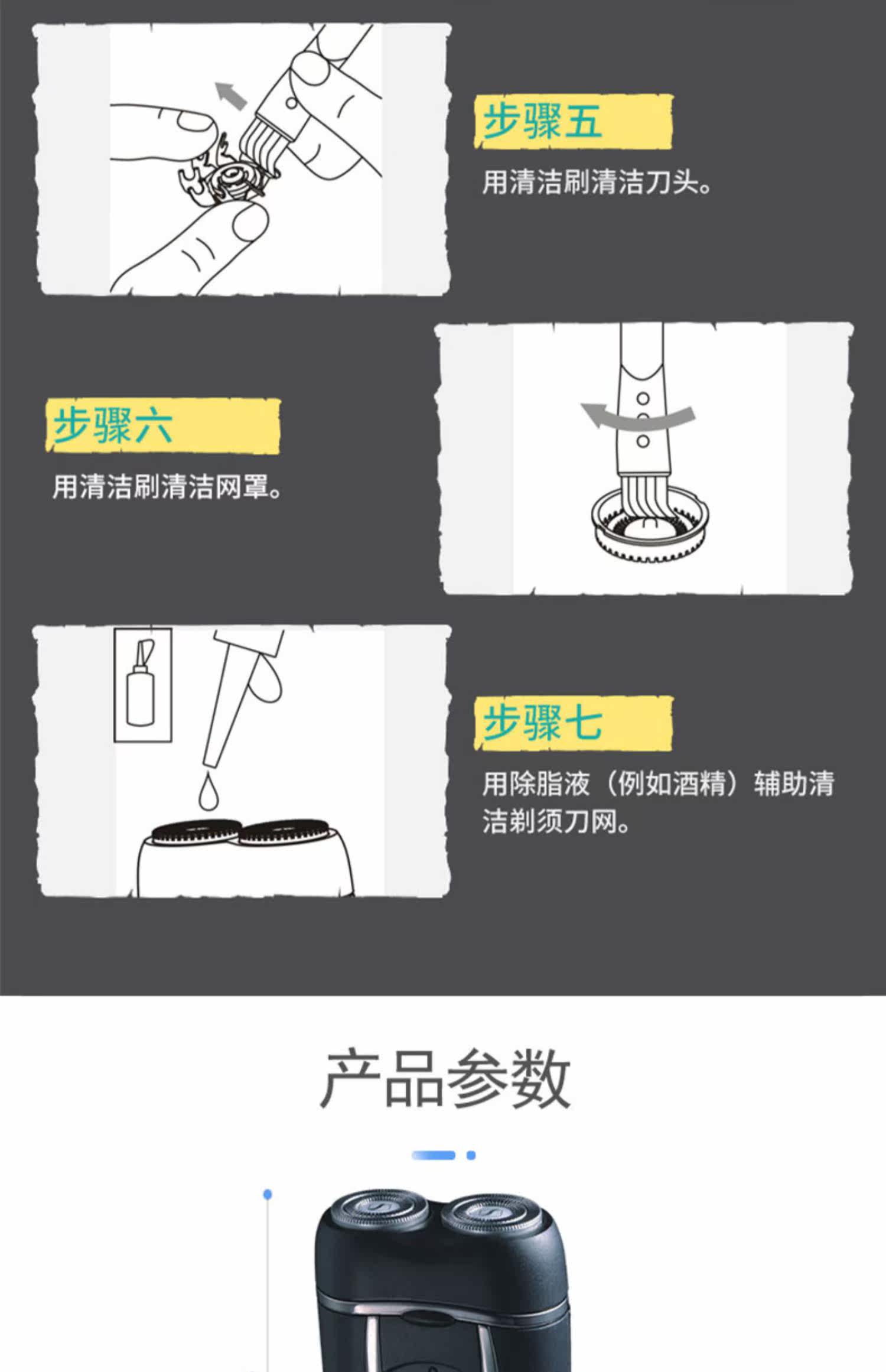 步骤五

用清洁刷清洁刀头。

步骤六

用清洁刷清洁网罩。

步骤七

用除脂液（例如酒精）辅助清洁剃须刀网。

产品参数