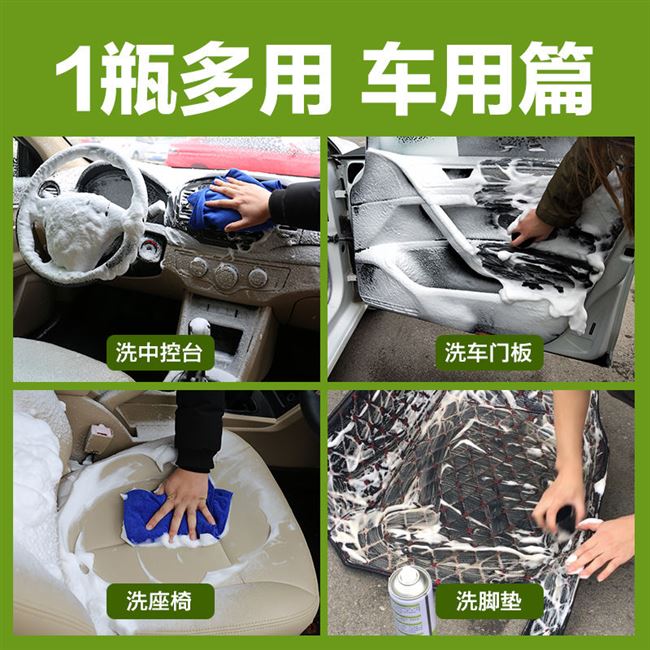 1瓶多用 车用篇

洗中控台

洗车门板

洗座椅

洗脚垫