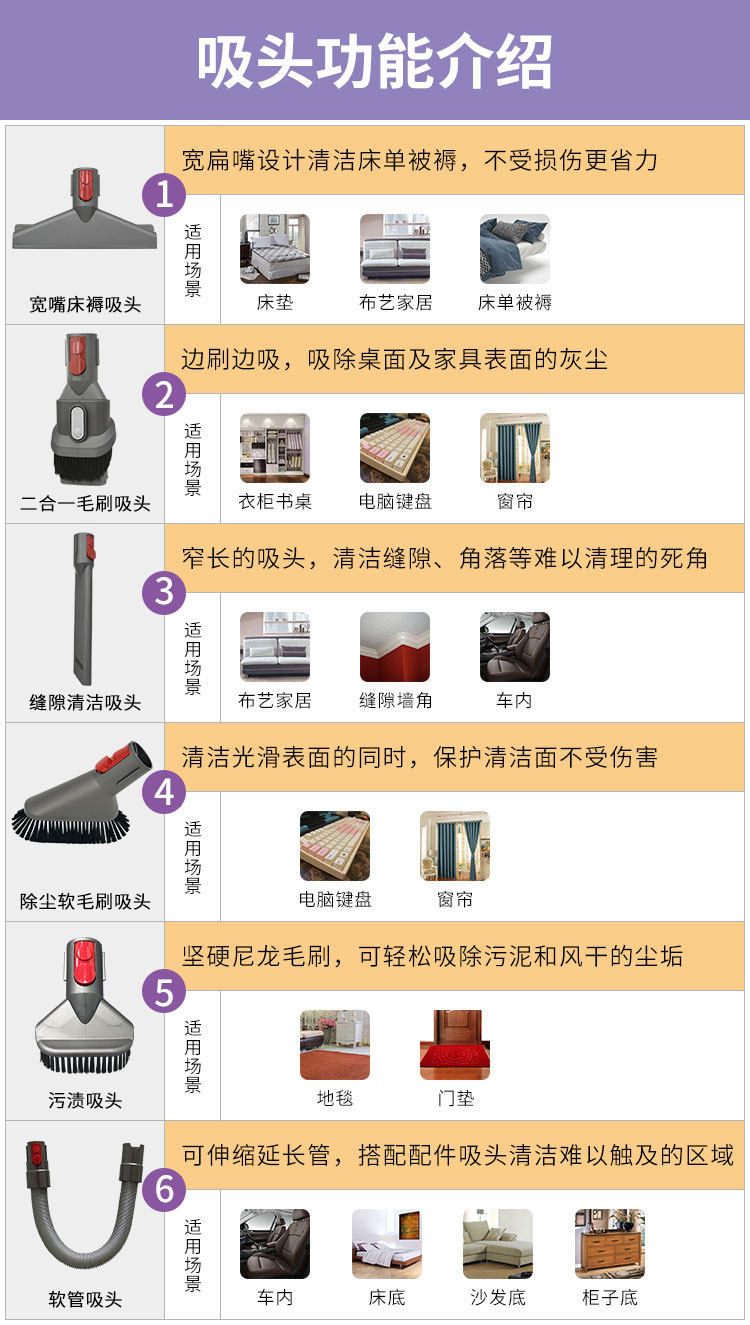 吸头功能介绍

宽嘴床褥吸头
1
宽扁嘴设计清洁床单被褥，不受损伤更省力
适用场景
床垫
布艺家居
床单被褥

二合一毛刷吸头
2
边刷边吸，吸除桌面及家具表面的灰尘
适用场景
衣柜书桌
电脑键盘
窗帘

缝隙清洁吸头
3
窄长的吸头，清洁缝隙、角落等难以清理的死角
适用场景
布艺家居
缝隙墙角
车内

除尘软毛刷吸头
4
清洁光滑表面的同时，保护清洁面不受伤害
适用场景
电脑键盘
窗帘

污渍吸头
5
坚硬尼龙毛刷，可轻松吸除污泥和风干的尘垢
适用场景
地毯
门垫

软管吸头
6
可伸缩延长管，搭配配件吸头清洁难以触及的区域
适用场景
车内
床底
沙发底
柜子底