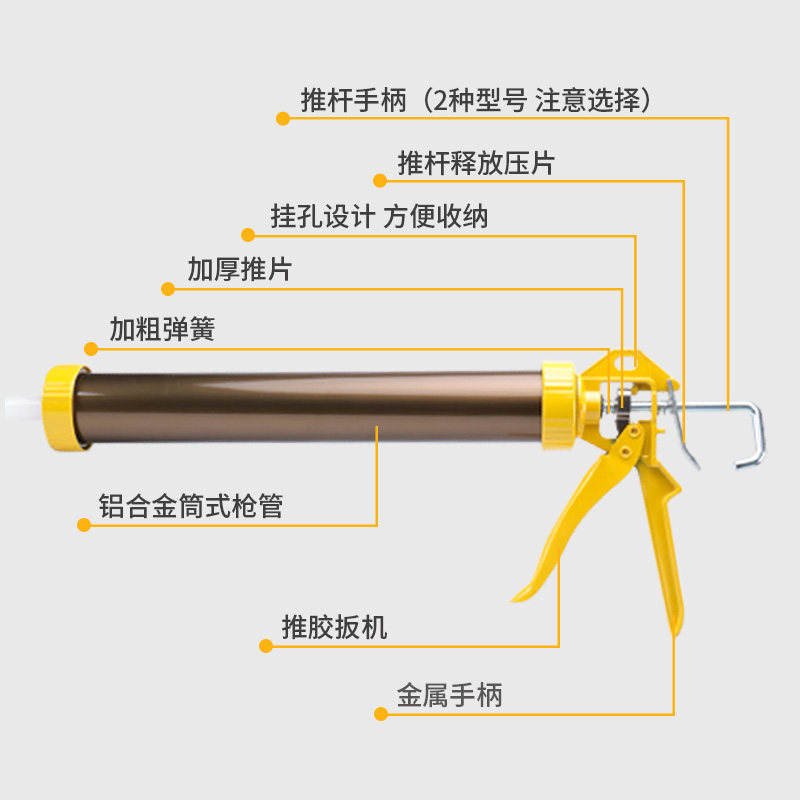 推杆手柄（2种型号 注意选择）

推杆释放压片

挂孔设计 方便收纳

加厚推片

加粗弹簧

铝合金筒式枪管

推胶扳机

金属手柄