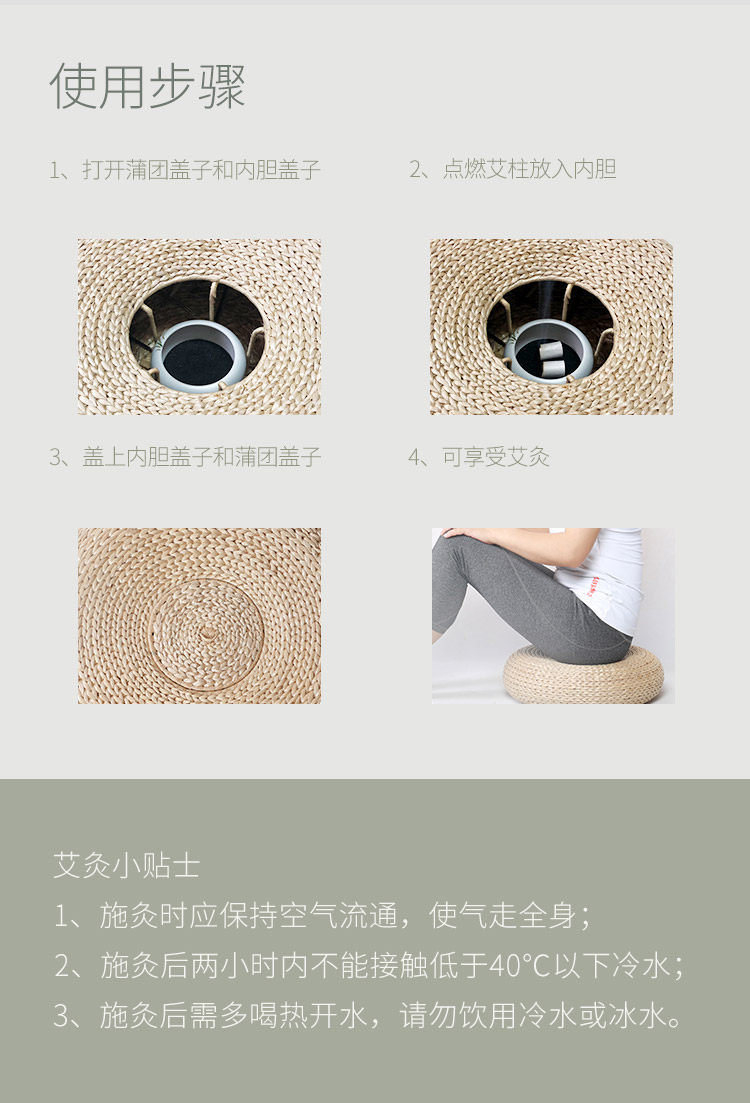 使用步骤

1、打开蒲团盖子和内胆盖子

2、点燃艾柱放入内胆

3、盖上内胆盖子和蒲团盖子

4、可享受艾灸

艾灸小贴士

1、施灸时应保持空气流通，使气走全身；

2、施灸后两小时内不能接触低于40°C以下冷水；

3、施灸后需多喝热开水，请勿饮用冷水或冰水。