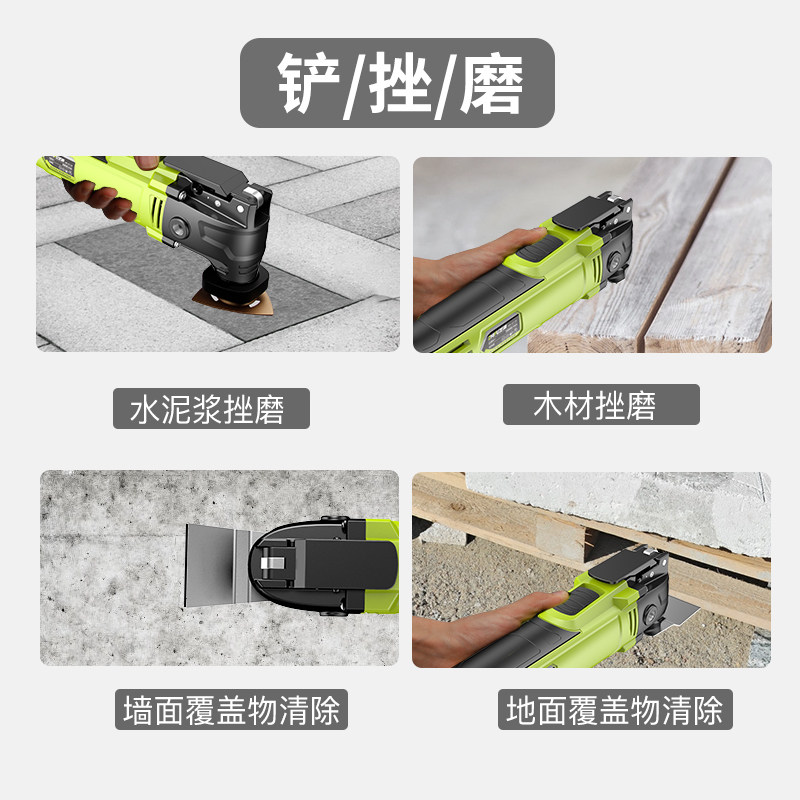 铲/挫/磨

水泥浆挫磨

木材挫磨

墙面覆盖物清除

地面覆盖物清除