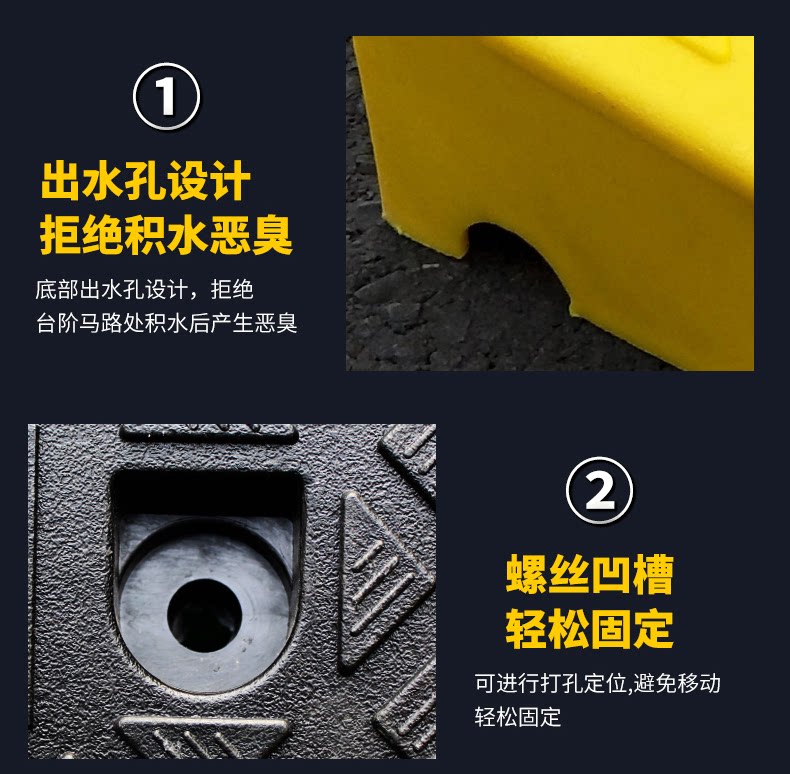 1

出水孔设计
拒绝积水恶臭

底部出水孔设计，拒绝
台阶马路处积水后产生恶臭

2

螺丝凹槽
轻松固定

可进行打孔定位,避免移动
轻松固定