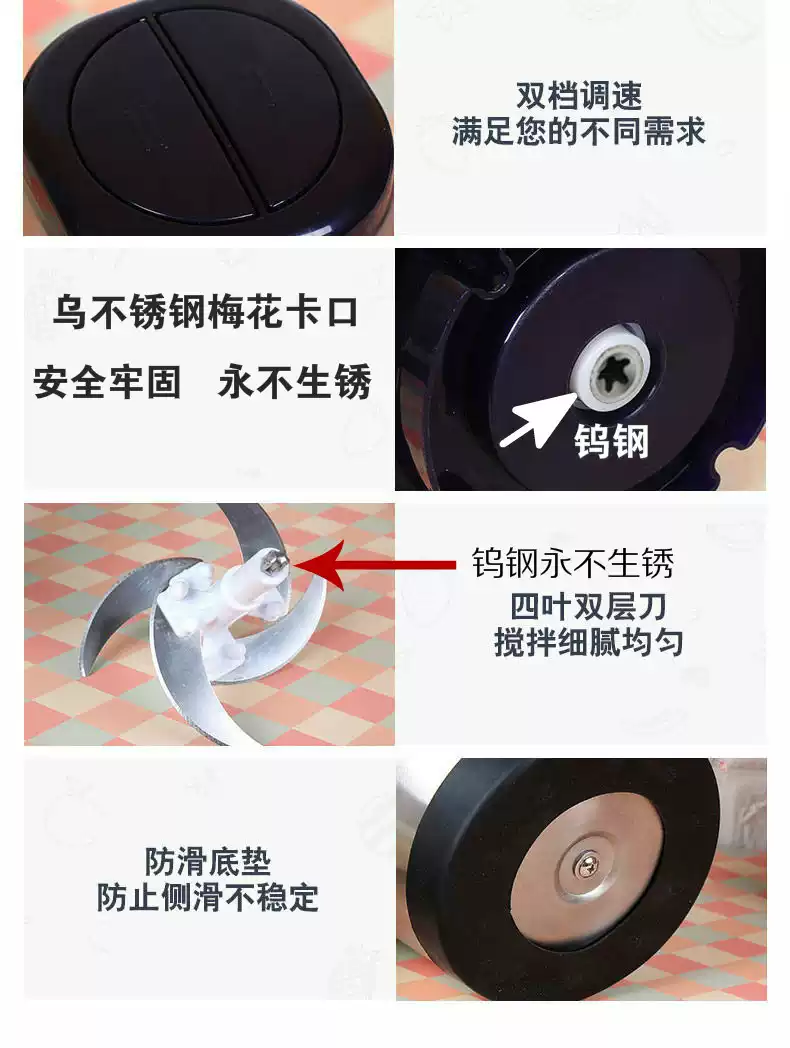 双档调速
满足您的不同需求

乌不锈钢梅花卡口
安全牢固　永不生锈

钨钢

钨钢永不生锈
四叶双层刀
搅拌细腻均匀

防滑底垫
防止侧滑不稳定