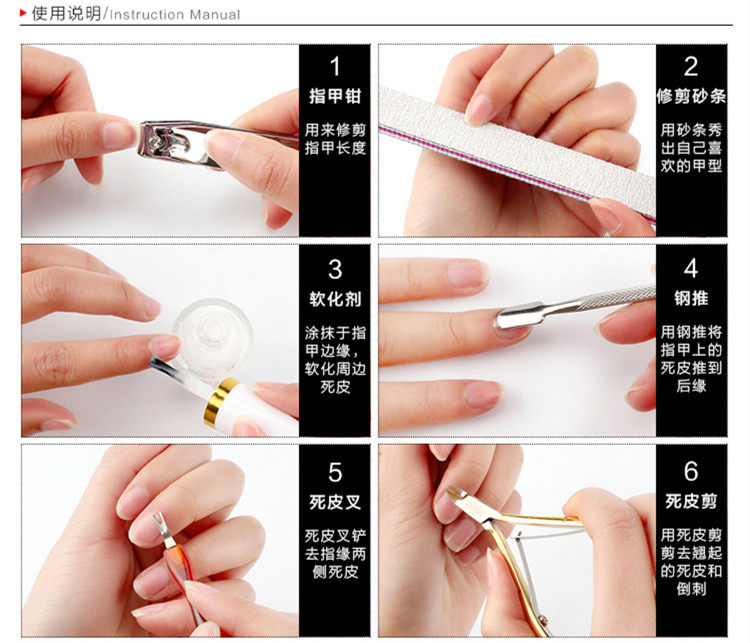 使用说明/Instruction Manual

1
指甲钳
用来修剪指甲长度

2
修剪砂条
用砂条秀出自己喜欢的甲型

3
软化剂
涂抹于指甲边缘，软化周边死皮

4
钢推
用钢推将指甲上的死皮推到后缘

5
死皮叉
死皮叉铲去指缘两侧死皮

6
死皮剪
用死皮剪剪去翘起的死皮和倒刺