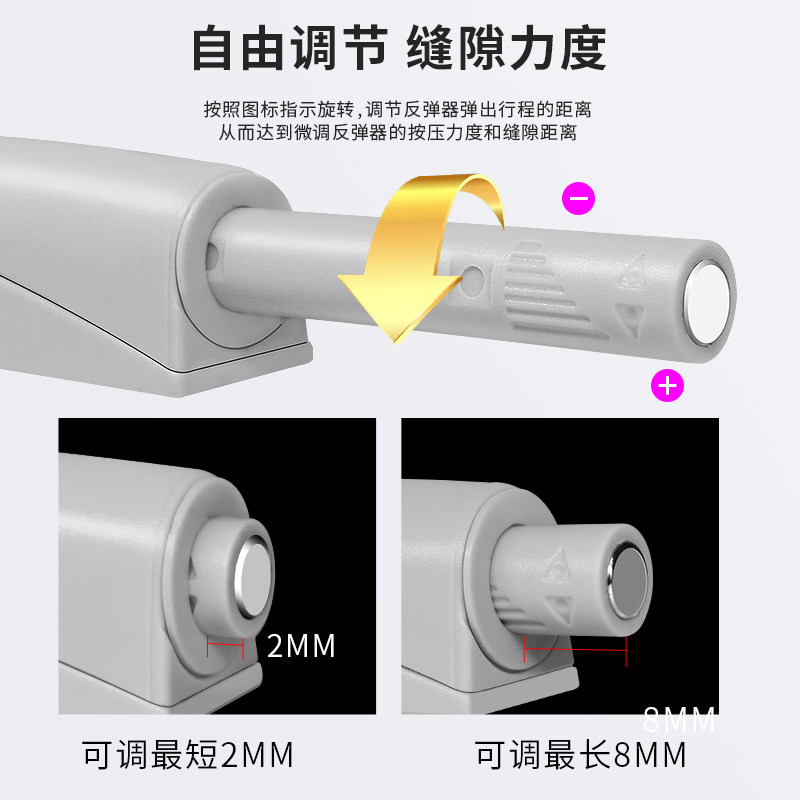 自由调节 缝隙力度

按照图标指示旋转，调节反弹器弹出行程的距离
从而达到微调反弹器的按压力度和缝隙距离

−

+

2MM

8MM

可调最短2MM

可调最长8MM