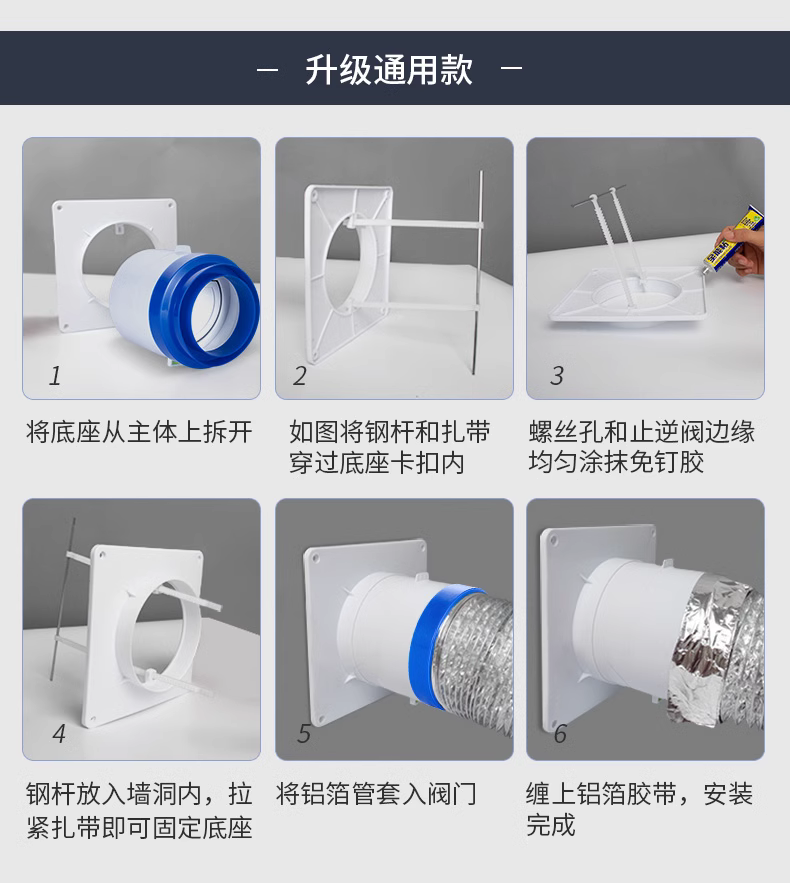 — 升级通用款 —

1

将底座从主体上拆开

2

如图将钢杆和扎带穿过底座卡扣内

3

螺丝孔和止逆阀边缘均匀涂抹免钉胶

4

钢杆放入墙洞内，拉紧扎带即可固定底座

5

将铝箔管套入阀门

6

缠上铝箔胶带，安装完成