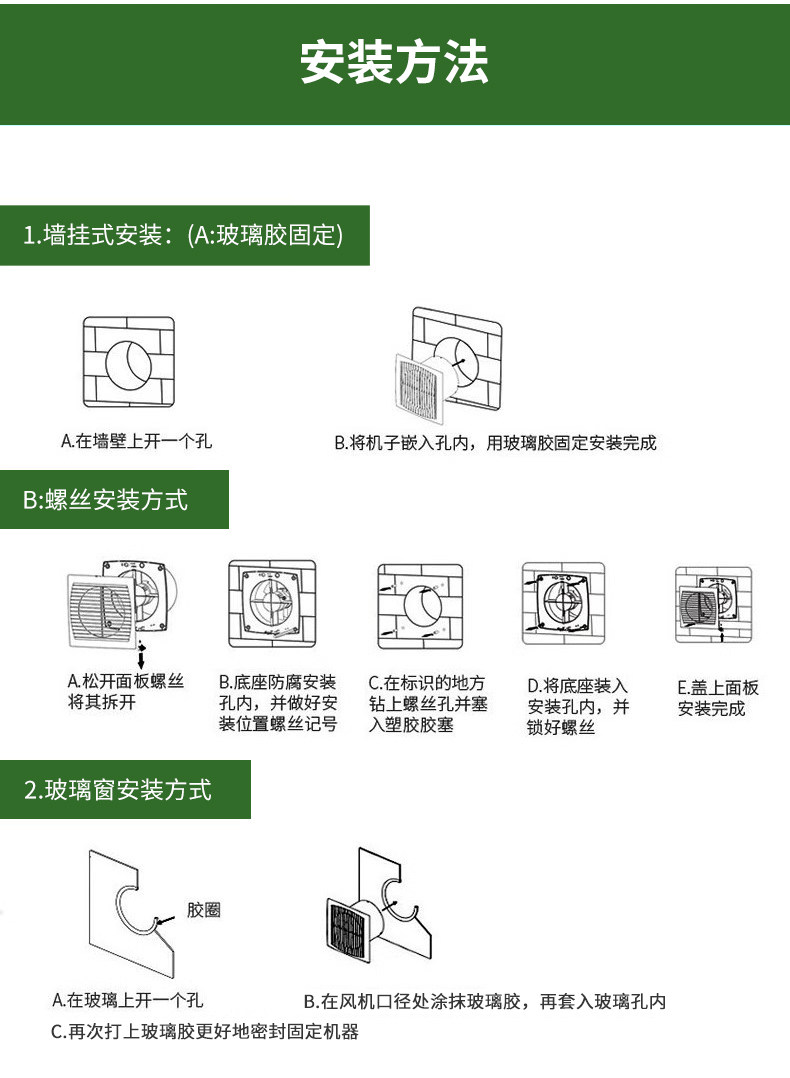 安装方法

1.墙挂式安装：(A:玻璃胶固定)

A.在墙壁上开一个孔

B.将机子嵌入孔内，用玻璃胶固定安装完成

B:螺丝安装方式

A.松开面板螺丝将其拆开

B.底座防腐安装孔内，并做好安装位置螺丝记号

C.在标识的地方钻上螺丝孔并塞入塑胶胶塞

D.将底座装入安装孔内，并锁好螺丝

E.盖上面板安装完成

2.玻璃窗安装方式

胶圈

A.在玻璃上开一个孔

B.在风机口径处涂抹玻璃胶，再套入玻璃孔内

C.再次打上玻璃胶更好地密封固定机器