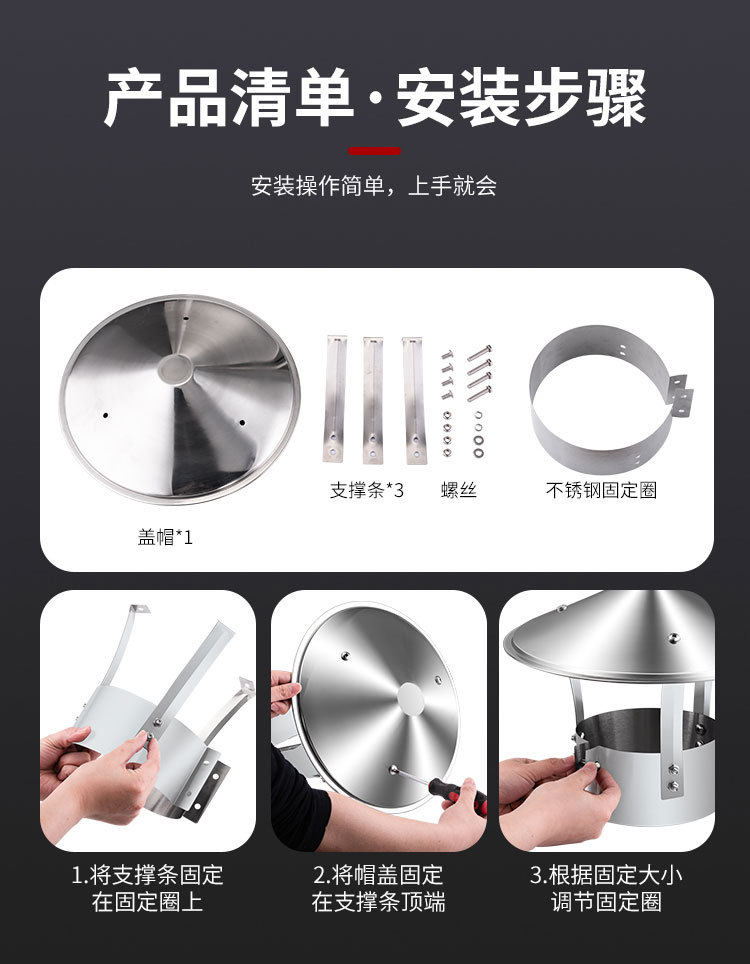 产品清单·安装步骤

安装操作简单，上手就会

盖帽*1

支撑条*3

螺丝

不锈钢固定圈

1.将支撑条固定在固定圈上

2.将帽盖固定在支撑条顶端

3.根据固定大小调节固定圈