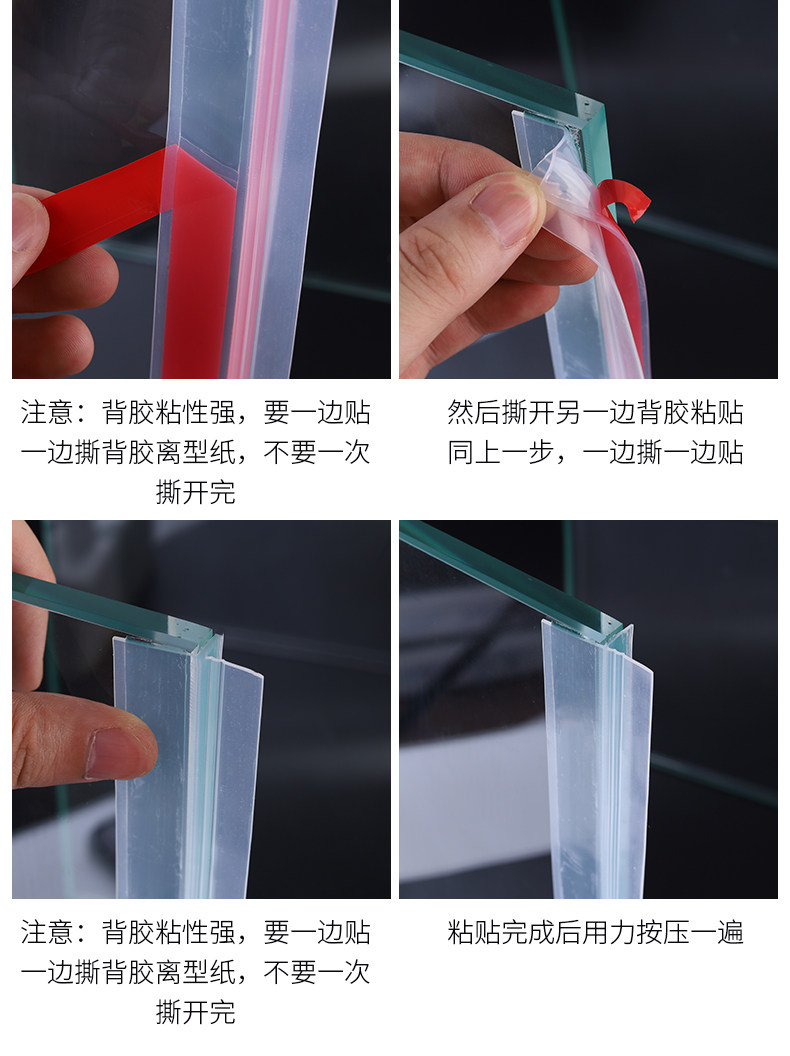 注意：背胶粘性强，要一边贴一边撕背胶离型纸，不要一次撕开完

然后撕开另一边背胶粘贴同上一步，一边撕一边贴

注意：背胶粘性强，要一边贴一边撕背胶离型纸，不要一次撕开完

粘贴完成后用力按压一遍