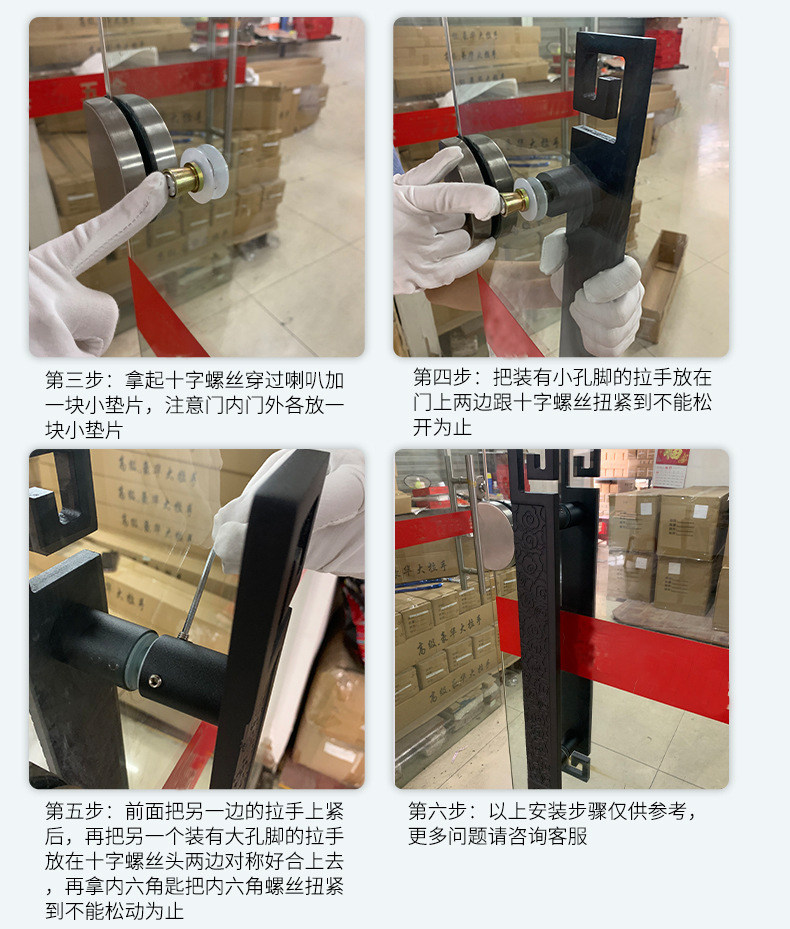 第三步：拿起十字螺丝穿过喇叭加一块小垫片，注意门内门外各放一块小垫片

第四步：把装有小孔脚的拉手放在门上两边跟十字螺丝扭紧到不能松开为止

第五步：前面把另一边的拉手上紧后，再把另一个装有大孔脚的拉手放在十字螺丝头两边对称好合上去，再拿内六角匙把内六角螺丝扭紧到不能松动为止

第六步：以上安装步骤仅供参考，更多问题请咨询客服