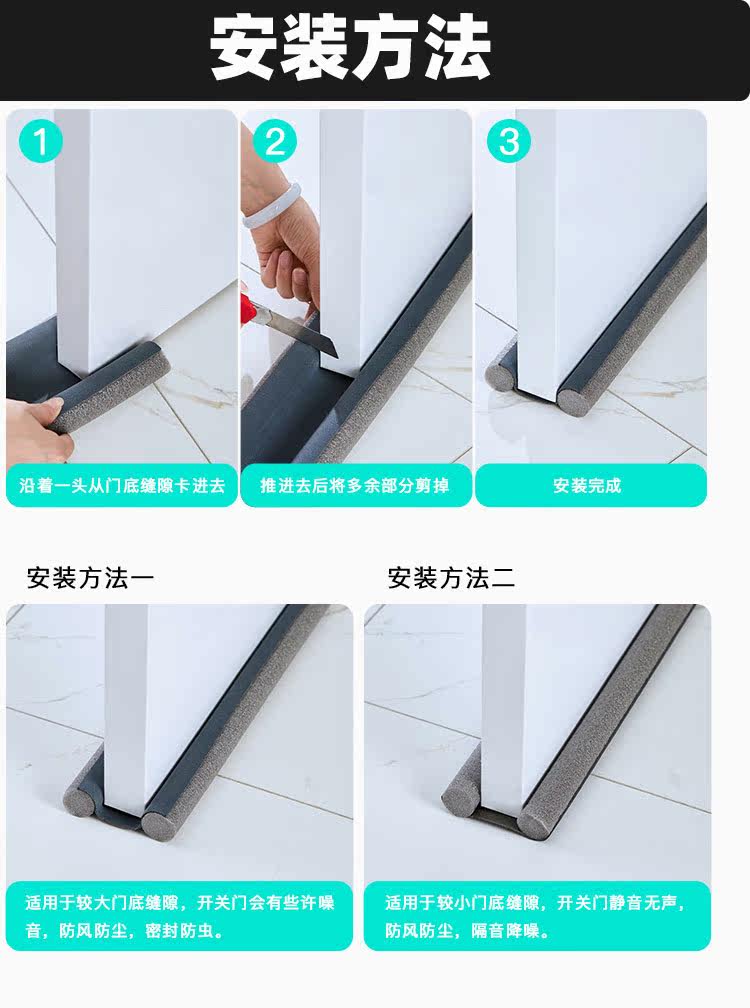 安装方法

1
沿着一头从门底缝隙卡进去

2
推进去后将多余部分剪掉

3
安装完成

安装方法一
适用于较大门底缝隙，开关门会有些许噪音，防风防尘，密封防虫。

安装方法二
适用于较小门底缝隙，开关门静音无声，防风防尘，隔音降噪。