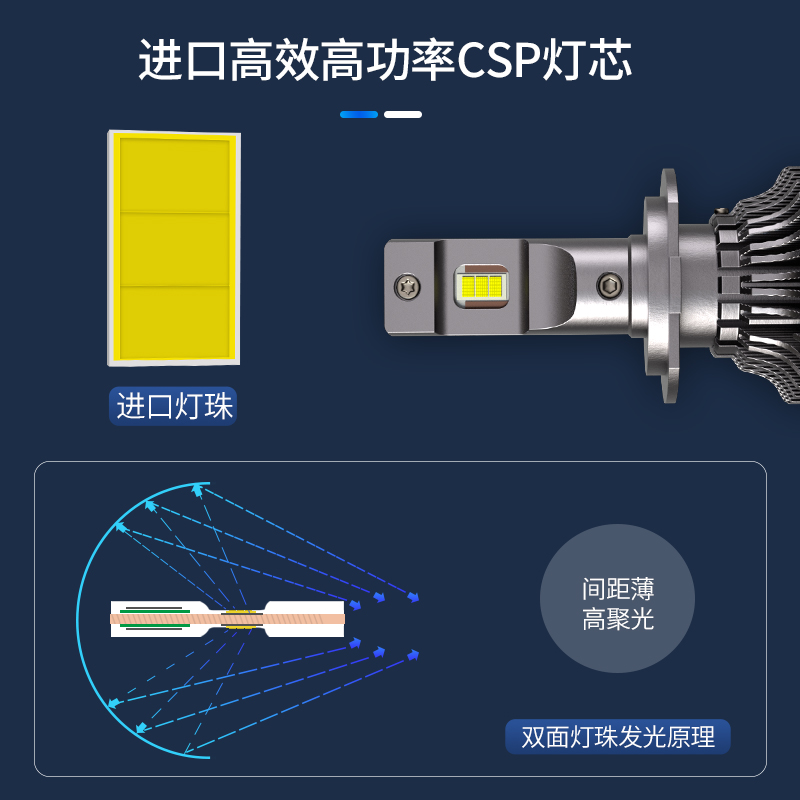 进口高效高功率CSP灯芯

进口灯珠

间距薄
高聚光

双面灯珠发光原理