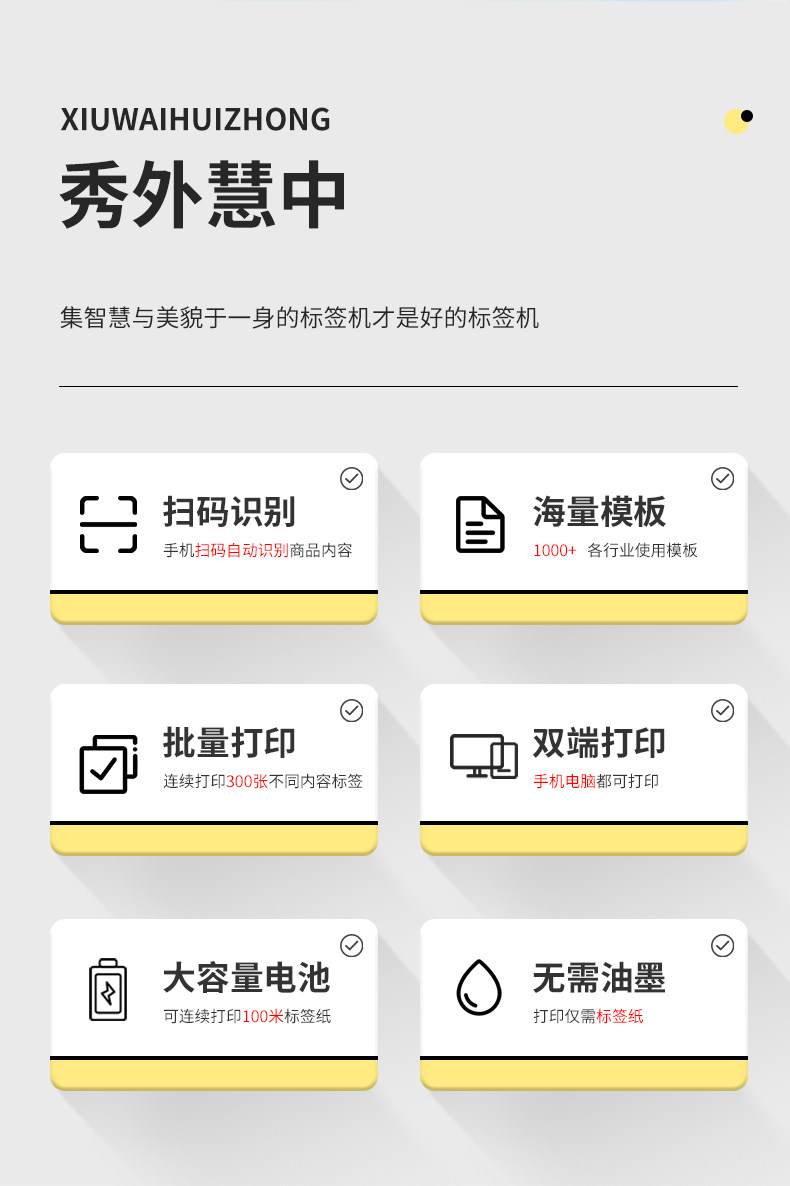 XIUWAIHUIZHONG

秀外慧中

集智慧与美貌于一身的标签机才是好的标签机

扫码识别
手机扫码自动识别商品内容

海量模板
1000+ 各行业使用模板

批量打印
连续打印300张不同内容标签

双端打印
手机电脑都可打印

大容量电池
可连续打印100米标签纸

无需油墨
打印仅需标签纸