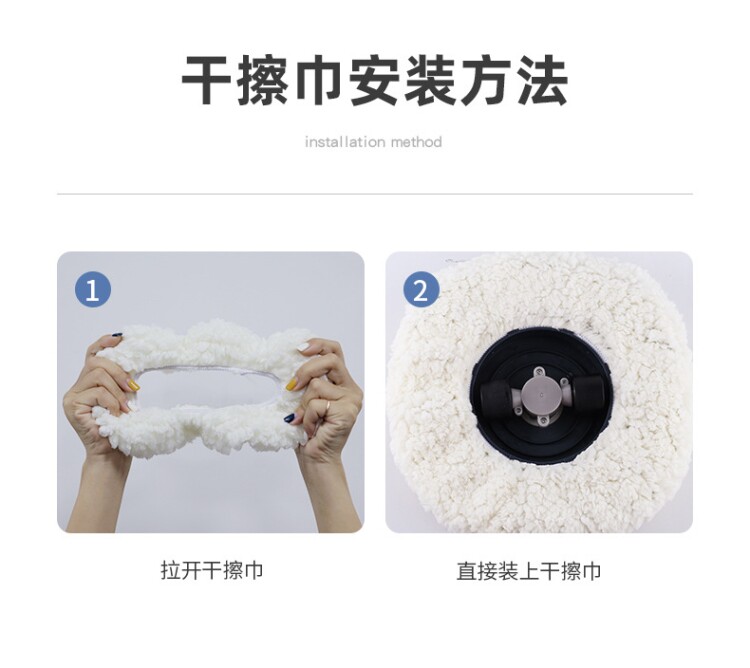 干擦巾安装方法

installation method

1

拉开干擦巾

2

直接装上干擦巾