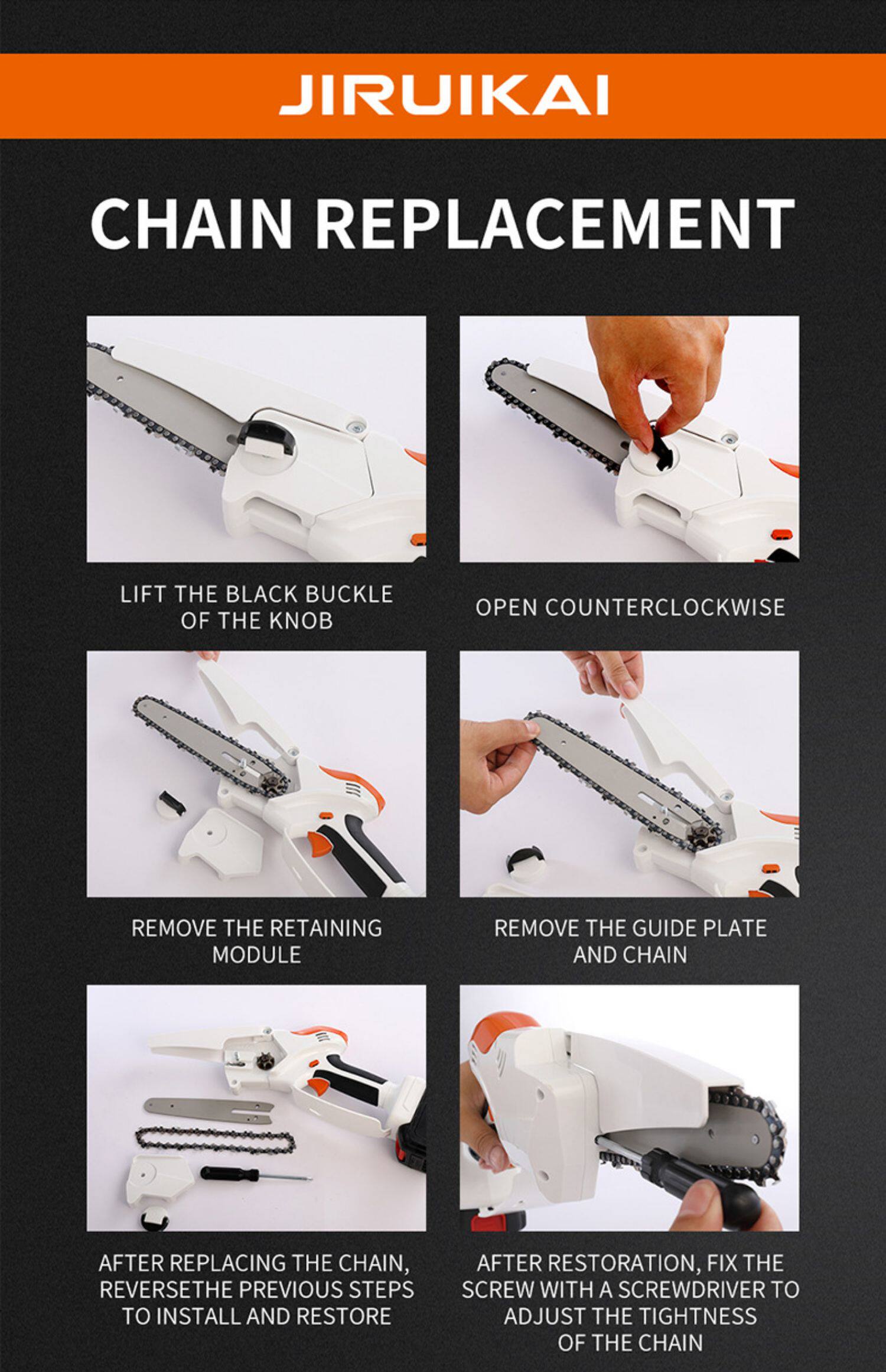 JIRUIKAI

CHAIN REPLACEMENT

LIFT THE BLACK BUCKLE OF THE KNOB

OPEN COUNTERCLOCKWISE

REMOVE THE RETAINING MODULE

REMOVE THE GUIDE PLATE AND CHAIN

AFTER REPLACING THE CHAIN, REVERSETHE PREVIOUS STEPS TO INSTALL AND RESTORE

AFTER RESTORATION, FIX THE SCREW WITH A SCREWDRIVER TO ADJUST THE TIGHTNESS OF THE CHAIN