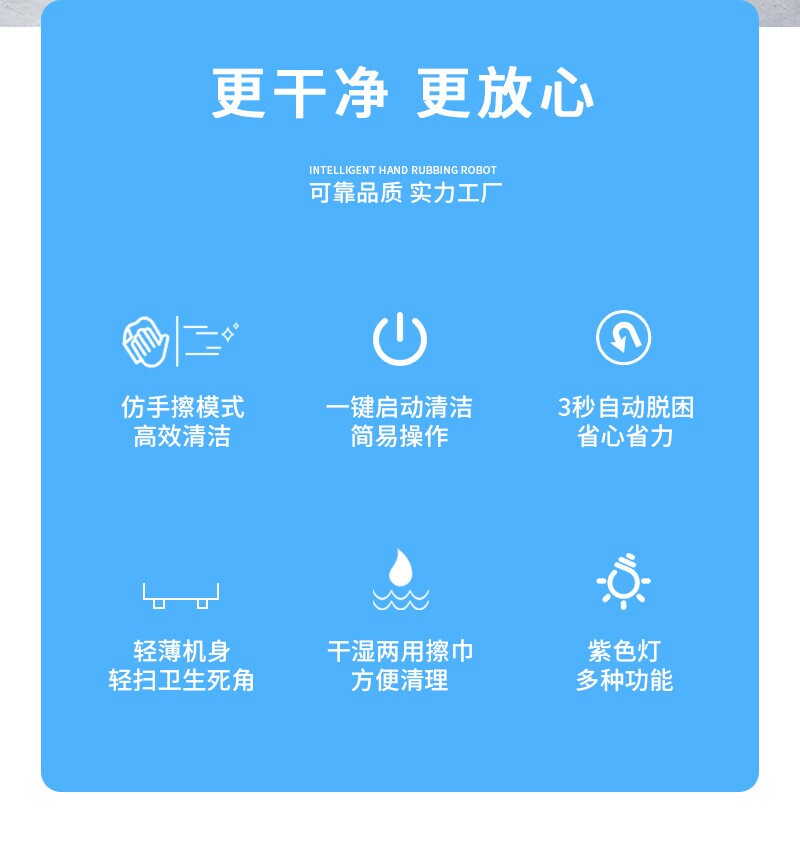 更干净 更放心

INTELLIGENT HAND RUBBING ROBOT
可靠品质 实力工厂

仿手擦模式
高效清洁

一键启动清洁
简易操作

3秒自动脱困
省心省力

轻薄机身
轻扫卫生死角

干湿两用擦巾
方便清理

紫色灯
多种功能