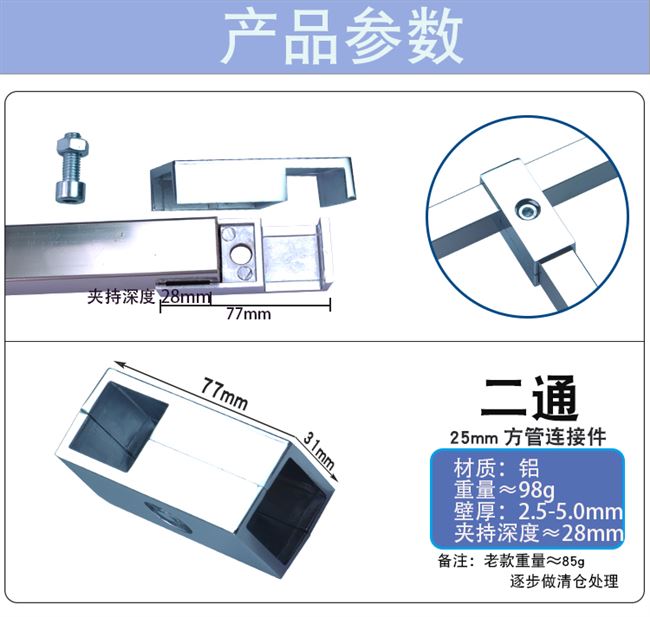 产品参数

夹持深度 28mm
77mm

77mm
31mm

二通
25mm 方管连接件

材质：铝
重量≈98g
壁厚：2.5-5.0mm
夹持深度≈28mm

备注：老款重量≈85g
逐步做清仓处理