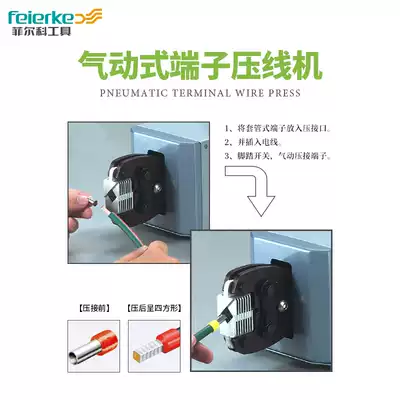 feierke
菲尔科工具

气动式端子压线机

PNEUMATIC TERMINAL WIRE PRESS

1、将套管式端子放入压接口。
2、并插入电线。
3、脚踏开关，气动压接端子。

【压接前】

【压后呈四方形】