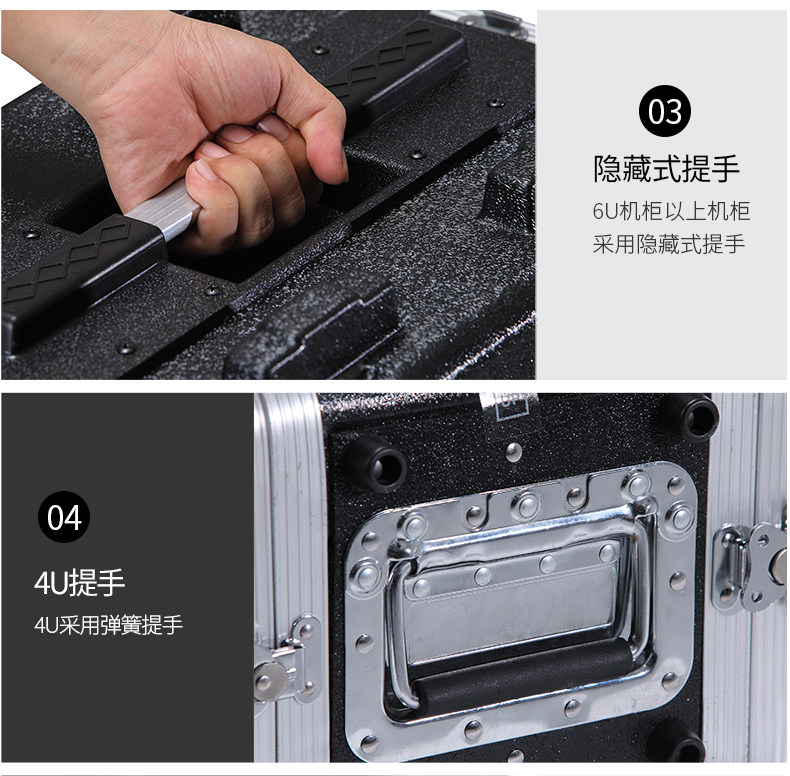 03

隐藏式提手

6U机柜以上机柜
采用隐藏式提手

04

4U提手

4U采用弹簧提手