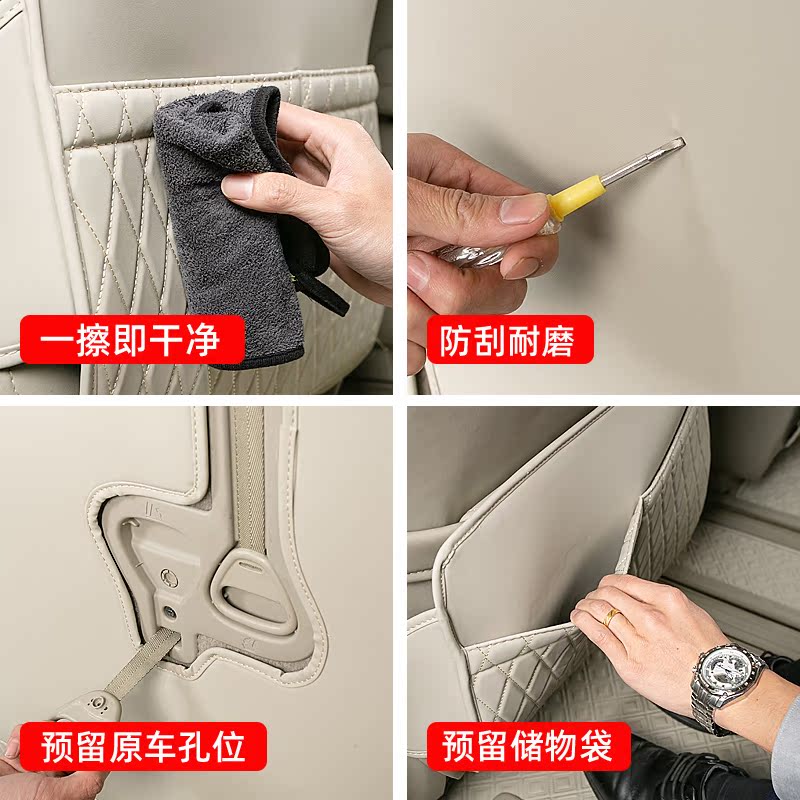 一擦即干净

防刮耐磨

预留原车孔位

预留储物袋