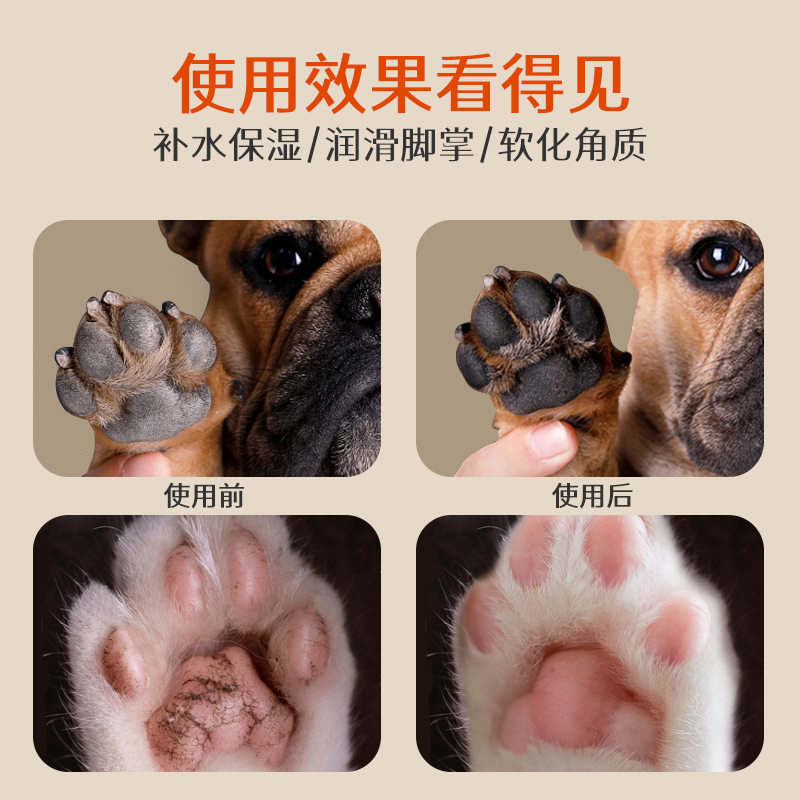 使用效果看得见

补水保湿/润滑脚掌/软化角质

使用前

使用后