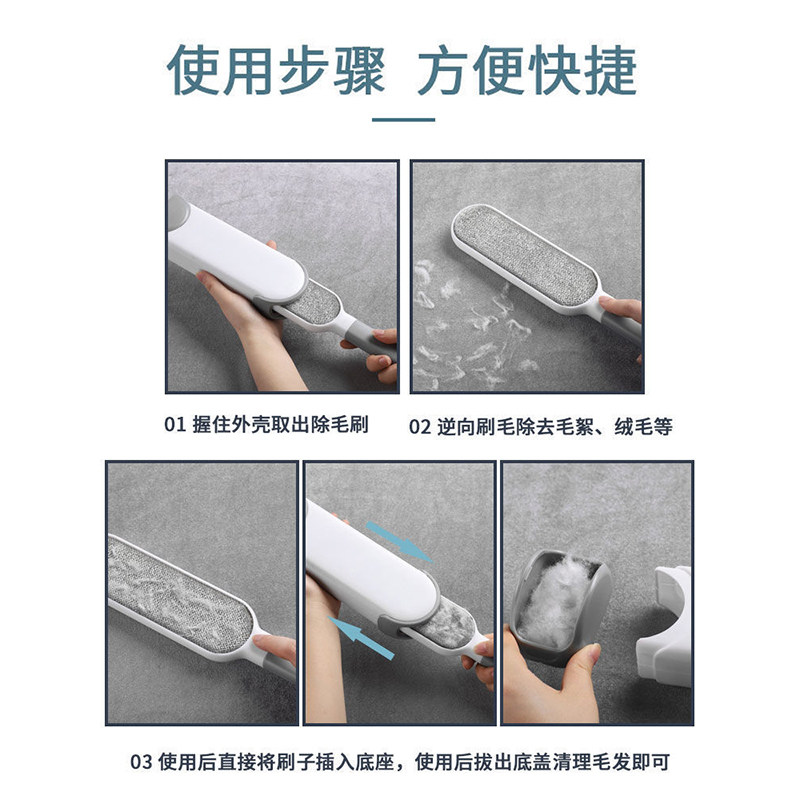 使用步骤 方便快捷

01 握住外壳取出除毛刷

02 逆向刷毛除去毛絮、绒毛等

03 使用后直接将刷子插入底座，使用后拔出底盖清理毛发即可