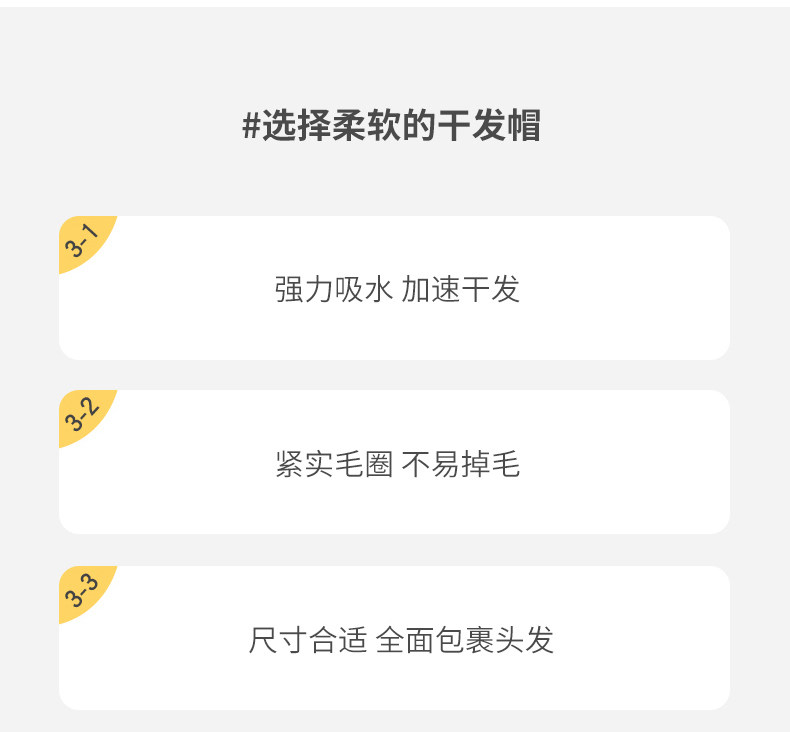 #选择柔软的干发帽

3-1

强力吸水 加速干发

3-2

紧实毛圈 不易掉毛

3-3

尺寸合适 全面包裹头发