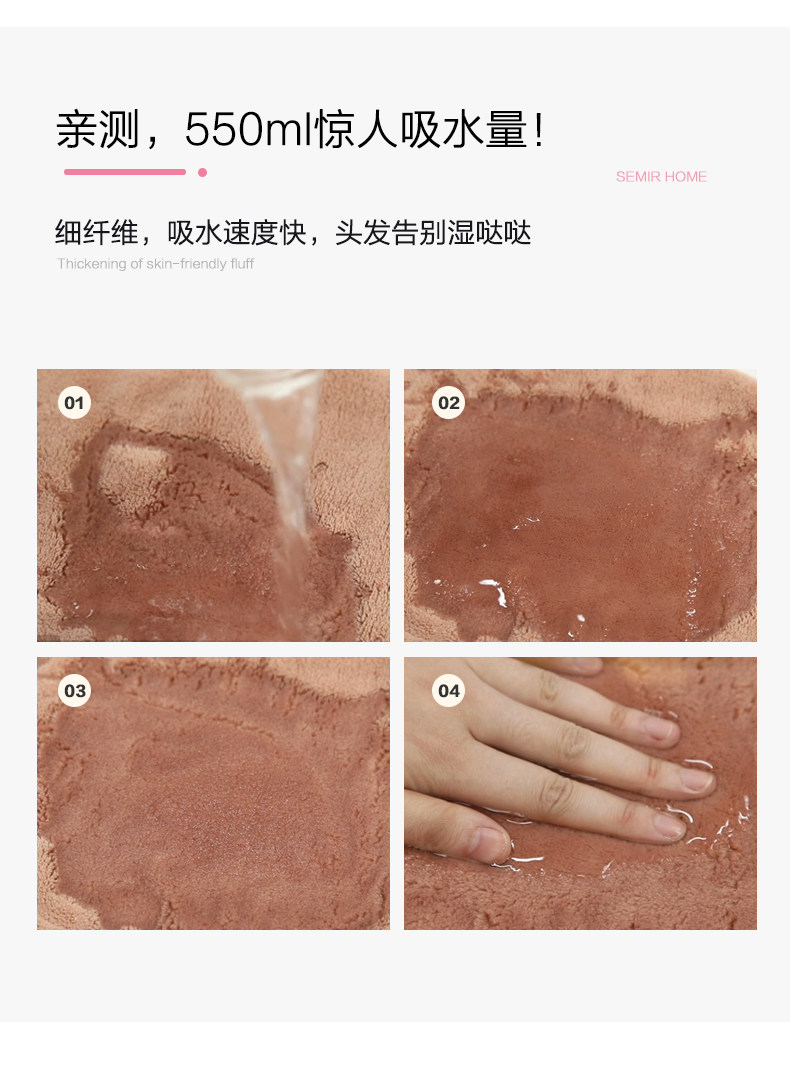 亲测，550ml惊人吸水量!

SEMIR HOME

细纤维，吸水速度快，头发告别湿哒哒

Thickening of skin-friendly fluff

01

02

03

04