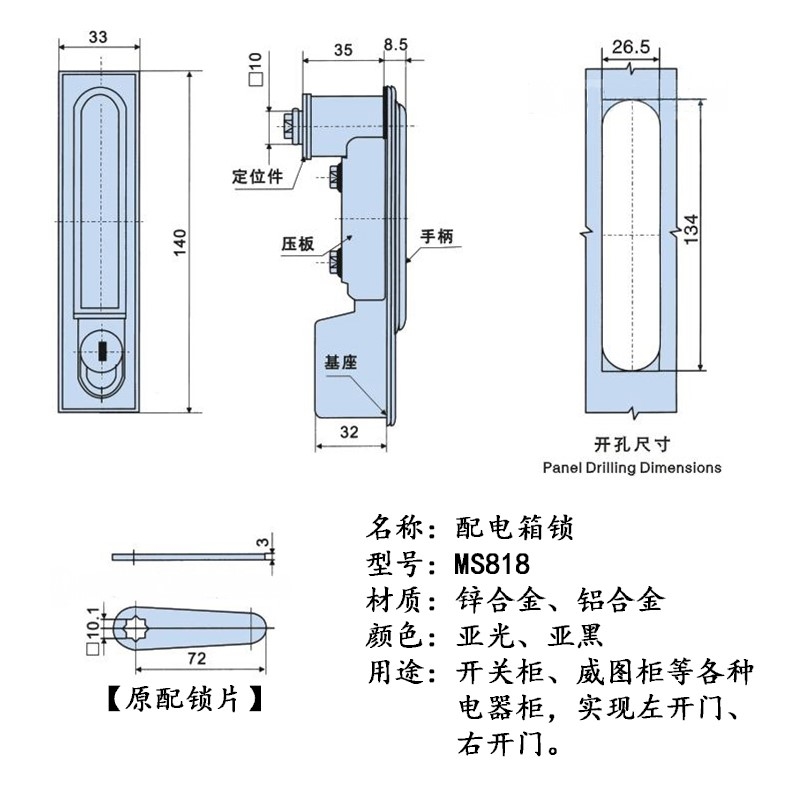 33

140

35

8.5

□10

定位件

压板

手柄

基座

32

26.5

134

开孔尺寸
Panel Drilling Dimensions

3

□10.1

72

【原配锁片】

名称：配电箱锁
型号：MS818
材质：锌合金、铝合金
颜色：亚光、亚黑
用途：开关柜、威图柜等各种电器柜，实现左开门、右开门。