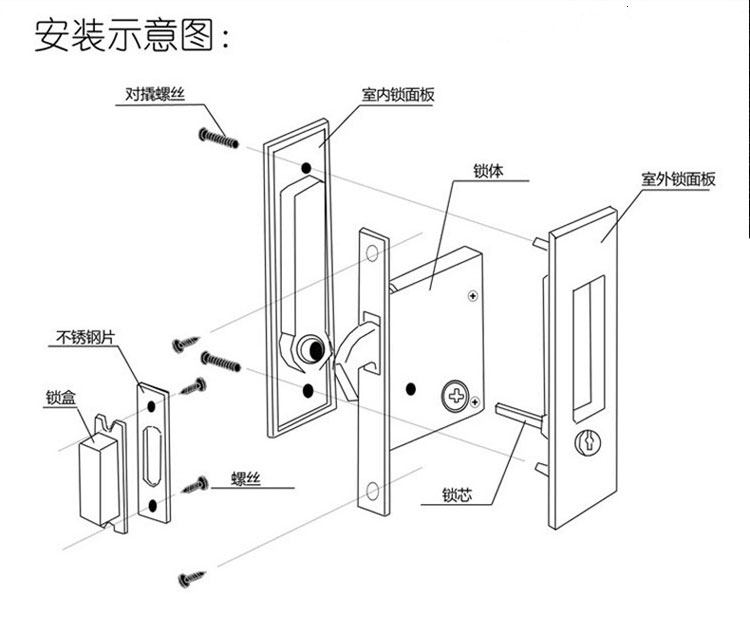 安装示意图：

对撬螺丝

室内锁面板

锁体

室外锁面板

不锈钢片

锁盒

螺丝

锁芯