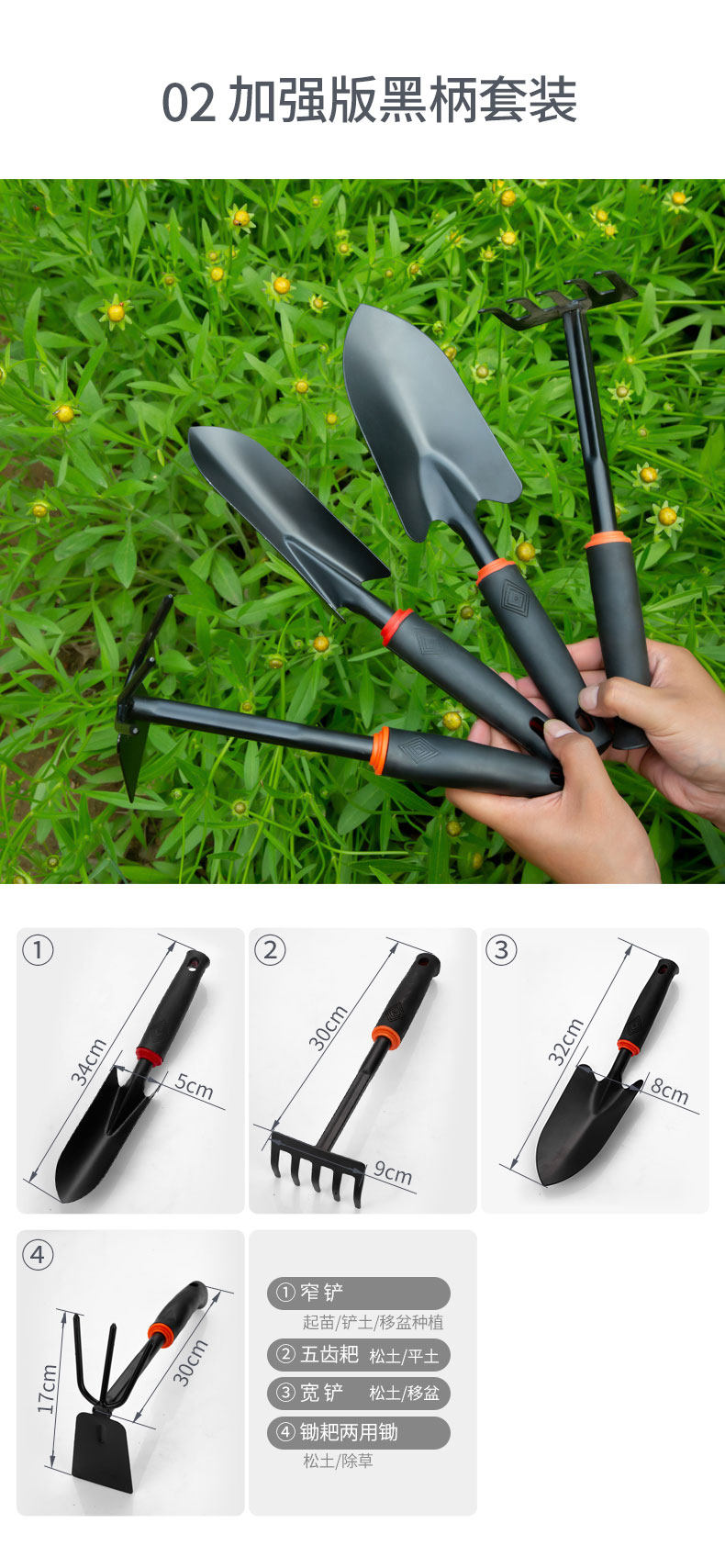 02 加强版黑柄套装

①

34cm

5cm

②

30cm

9cm

③

32cm

8cm

④

17cm

30cm

① 窄铲
起苗/铲土/移盆种植

② 五齿耙 松土/平土

③ 宽铲 松土/移盆

④ 锄耙两用锄
松土/除草