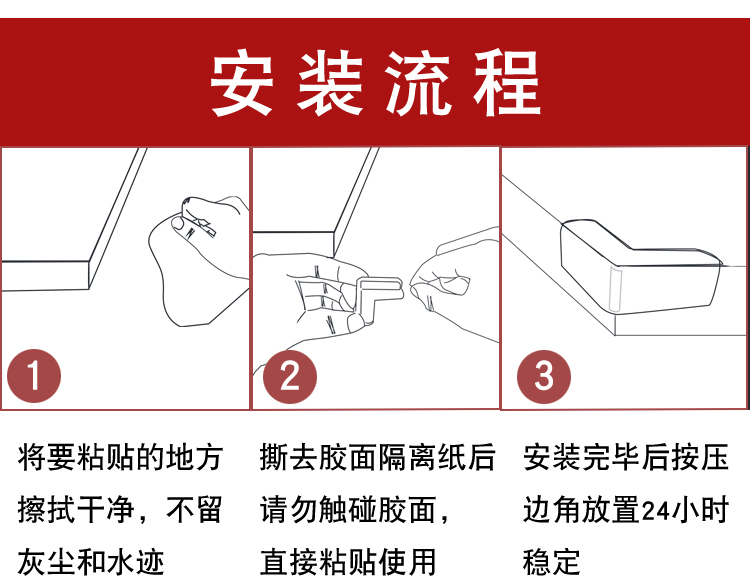 安装流程

1

2

3

将要粘贴的地方擦拭干净，不留灰尘和水迹

撕去胶面隔离纸后请勿触碰胶面，直接粘贴使用

安装完毕后按压边角放置24小时稳定