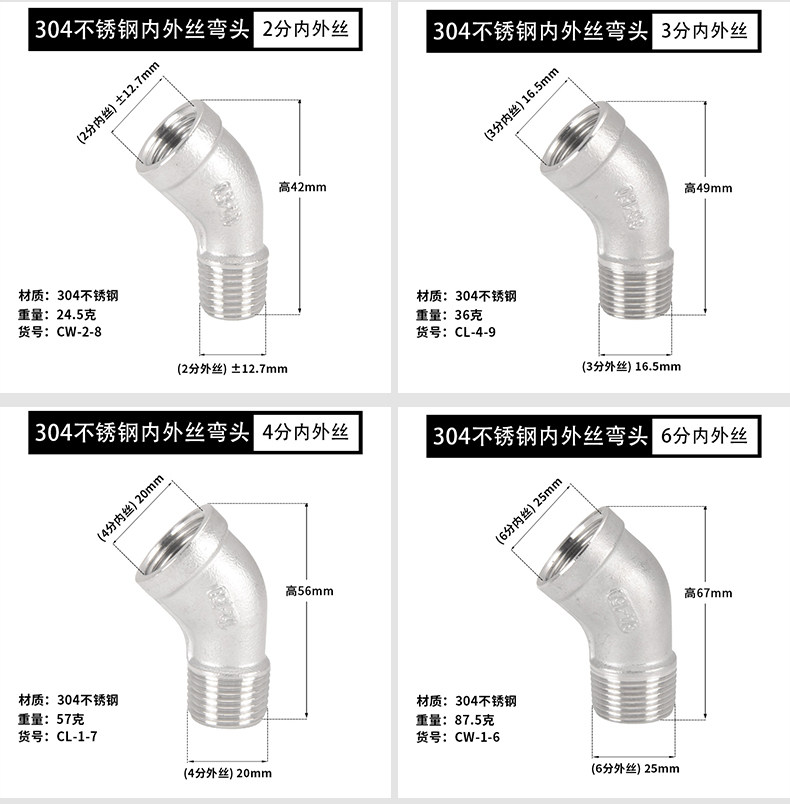 304不锈钢内外丝弯头 2分内外丝

(2分内丝) ±12.7mm

高42mm

材质：304不锈钢
重量：24.5克
货号：CW-2-8

(2分外丝) ±12.7mm

304不锈钢内外丝弯头 3分内外丝

(3分内丝) 16.5mm

高49mm

材质：304不锈钢
重量：36克
货号：CL-4-9

(3分外丝) 16.5mm

304不锈钢内外丝弯头 4分内外丝

(4分内丝) 20mm

高56mm

材质：304不锈钢
重量：57克
货号：CL-1-7

(4分外丝) 20mm

304不锈钢内外丝弯头 6分内外丝

(6分内丝) 25mm

高67mm

材质：304不锈钢
重量：87.5克
货号：CW-1-6

(6分外丝) 25mm