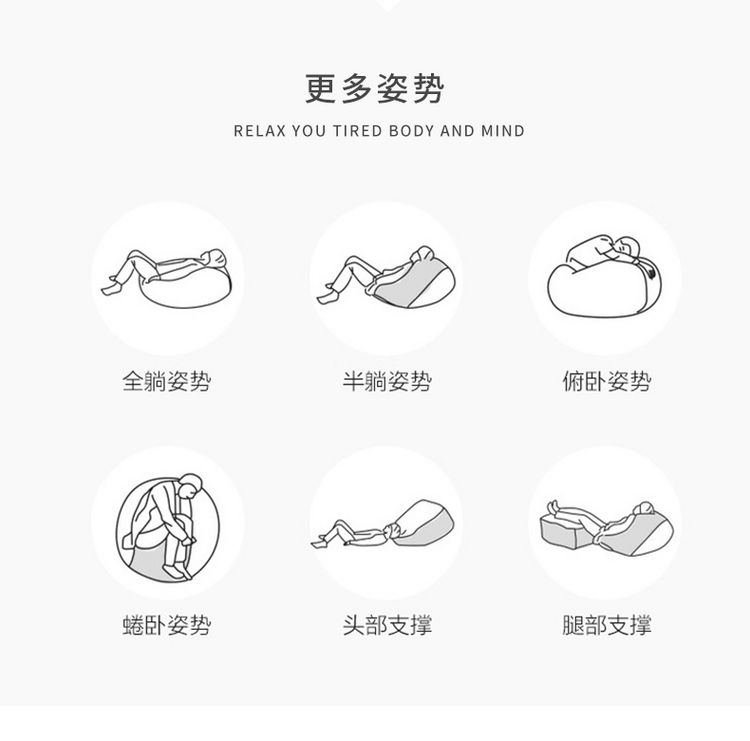 更多姿势

RELAX YOU TIRED BODY AND MIND

全躺姿势

半躺姿势

俯卧姿势

蜷卧姿势

头部支撑

腿部支撑