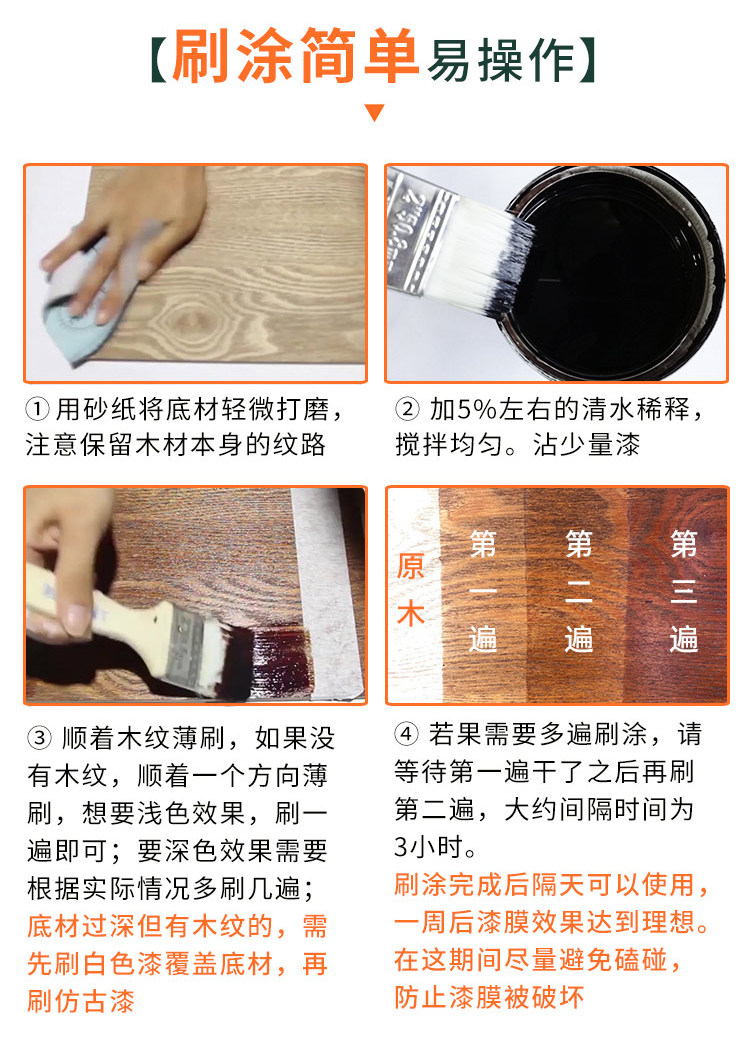 【刷涂简单易操作】

① 用砂纸将底材轻微打磨，注意保留木材本身的纹路

② 加5%左右的清水稀释，搅拌均匀。沾少量漆

原木

第一遍

第二遍

第三遍

③ 顺着木纹薄刷，如果没有木纹，顺着一个方向薄刷，想要浅色效果，刷一遍即可；要深色效果需要根据实际情况多刷几遍；底材过深但有木纹的，需先刷白色漆覆盖底材，再刷仿古漆

④ 若果需要多遍刷涂，请等待第一遍干了之后再刷第二遍，大约间隔时间为3小时。
刷涂完成后隔天可以使用，一周后漆膜效果达到理想。在这期间尽量避免磕碰，防止漆膜被破坏