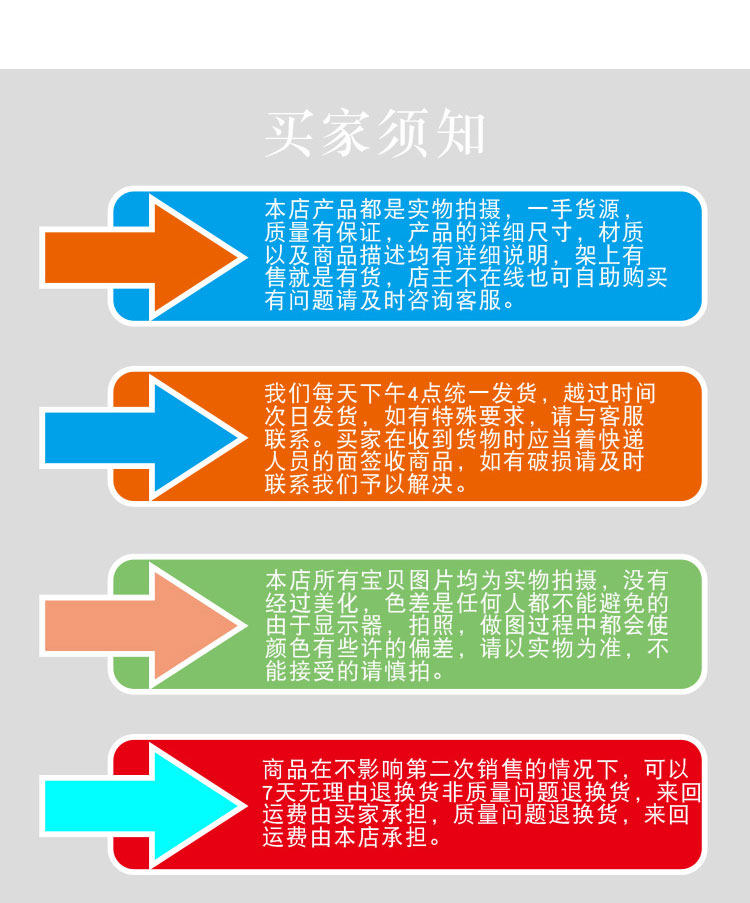 买家须知

本店产品都是实物拍摄，一手货源，质量有保证，产品的详细尺寸，材质以及商品描述均有详细说明，架上有售就是有货，店主不在线也可自助购买有问题请及时咨询客服。

我们每天下午4点统一发货，越过时间次日发货，如有特殊要求，请与客服联系。买家在收到货物时应当着快递人员的面签收商品，如有破损请及时联系我们予以解决。

本店所有宝贝图片均为实物拍摄，没有经过美化，色差是任何人都不能避免的由于显示器，拍照，做图过程中都会使颜色有些许的偏差，请以实物为准，不能接受的请慎拍。

商品在不影响第二次销售的情况下，可以7天无理由退换货非质量问题退换货，来回运费由买家承担，质量问题退换货，来回运费由本店承担。