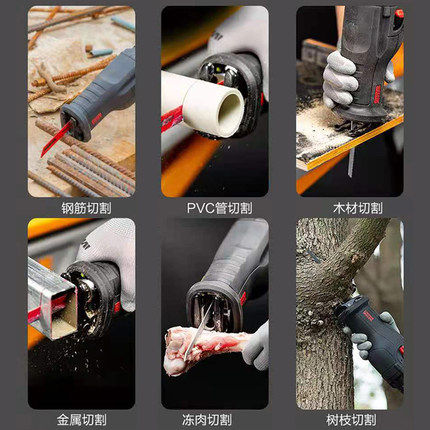 钢筋切割

PVC管切割

木材切割

金属切割

冻肉切割

树枝切割