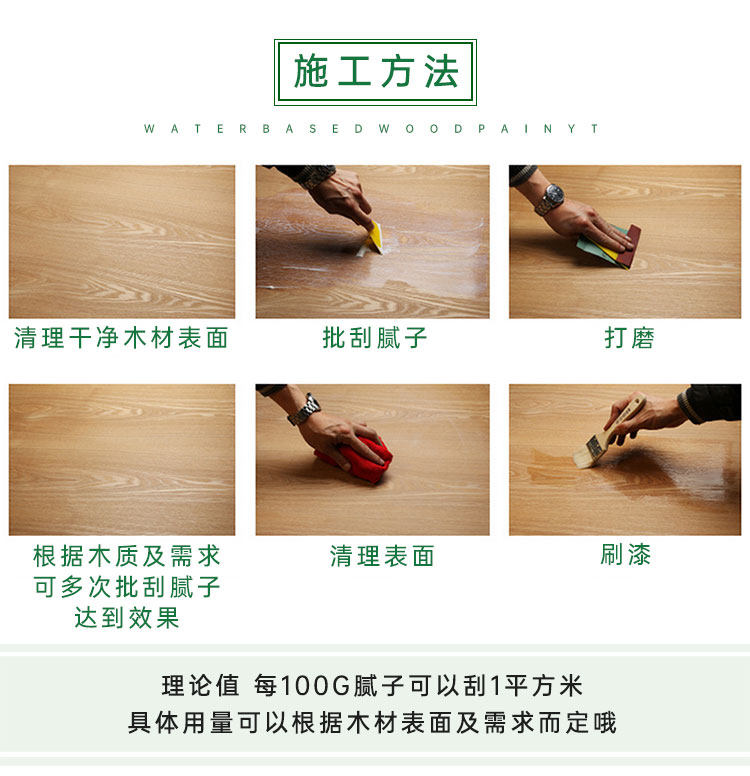 施工方法

WATERBASEDWOODPAINYT

清理干净木材表面

批刮腻子

打磨

根据木质及需求
可多次批刮腻子
达到效果

清理表面

刷漆

理论值 每100G腻子可以刮1平方米
具体用量可以根据木材表面及需求而定哦