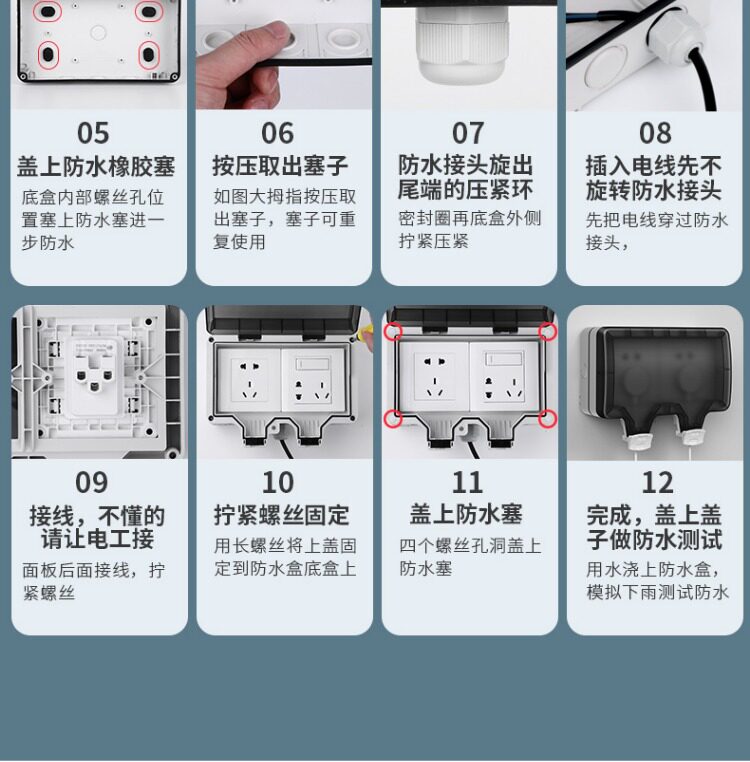 05
盖上防水橡胶塞
底盒内部螺丝孔位置塞上防水塞进一步防水

06
按压取出塞子
如图大拇指按压取出塞子，塞子可重复使用

07
防水接头旋出尾端的压紧环
密封圈再底盒外侧拧紧压紧

08
插入电线先不旋转防水接头
先把电线穿过防水接头，

09
接线，不懂的请让电工接
面板后面接线，拧紧螺丝

10
拧紧螺丝固定
用长螺丝将上盖固定到防水盒底盒上

11
盖上防水塞
四个螺丝孔洞盖上防水塞

12
完成，盖上盖子做防水测试
用水浇上防水盒，模拟下雨测试防水