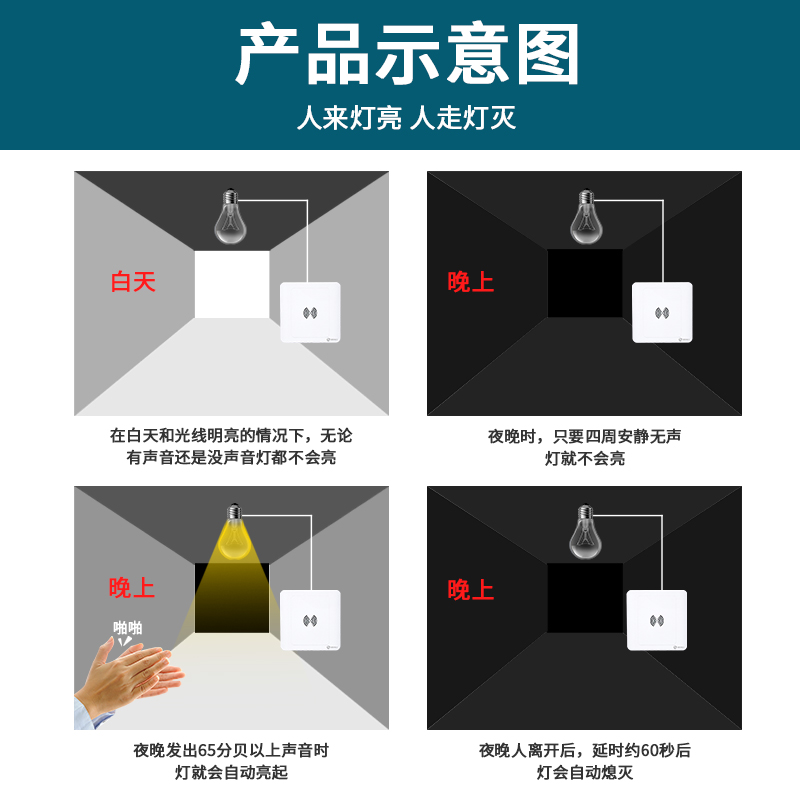 产品示意图

人来灯亮 人走灯灭

白天

在白天和光线明亮的情况下，无论有声音还是没声音灯都不会亮

晚上

夜晚时，只要四周安静无声灯就不会亮

晚上

啪啪

夜晚发出65分贝以上声音时灯就会自动亮起

晚上

夜晚人离开后，延时约60秒后灯会自动熄灭