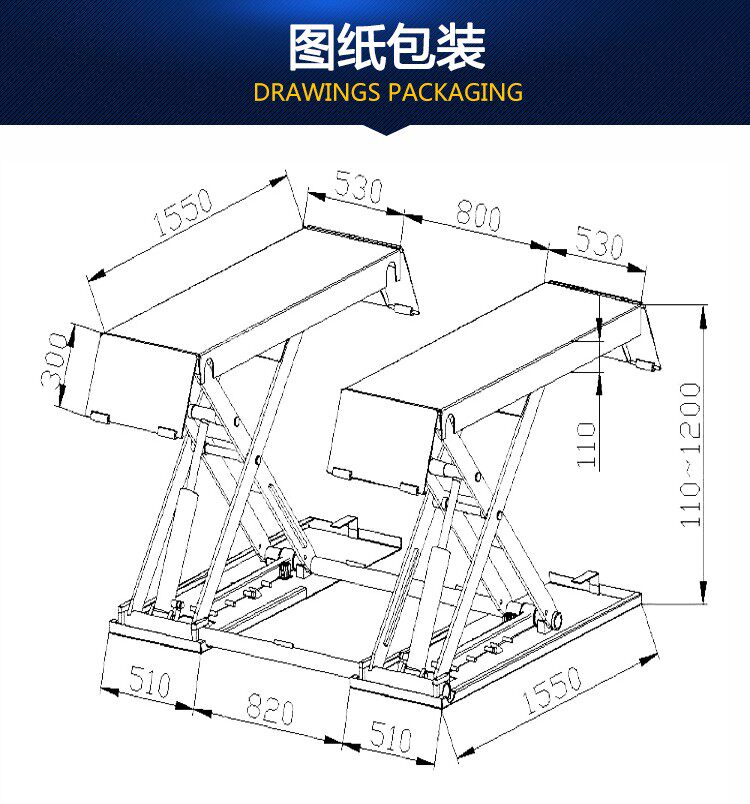 图纸包装
DRAWINGS PACKAGING

1550
530
800
530
300
110
110~1200
510
820
510
1550