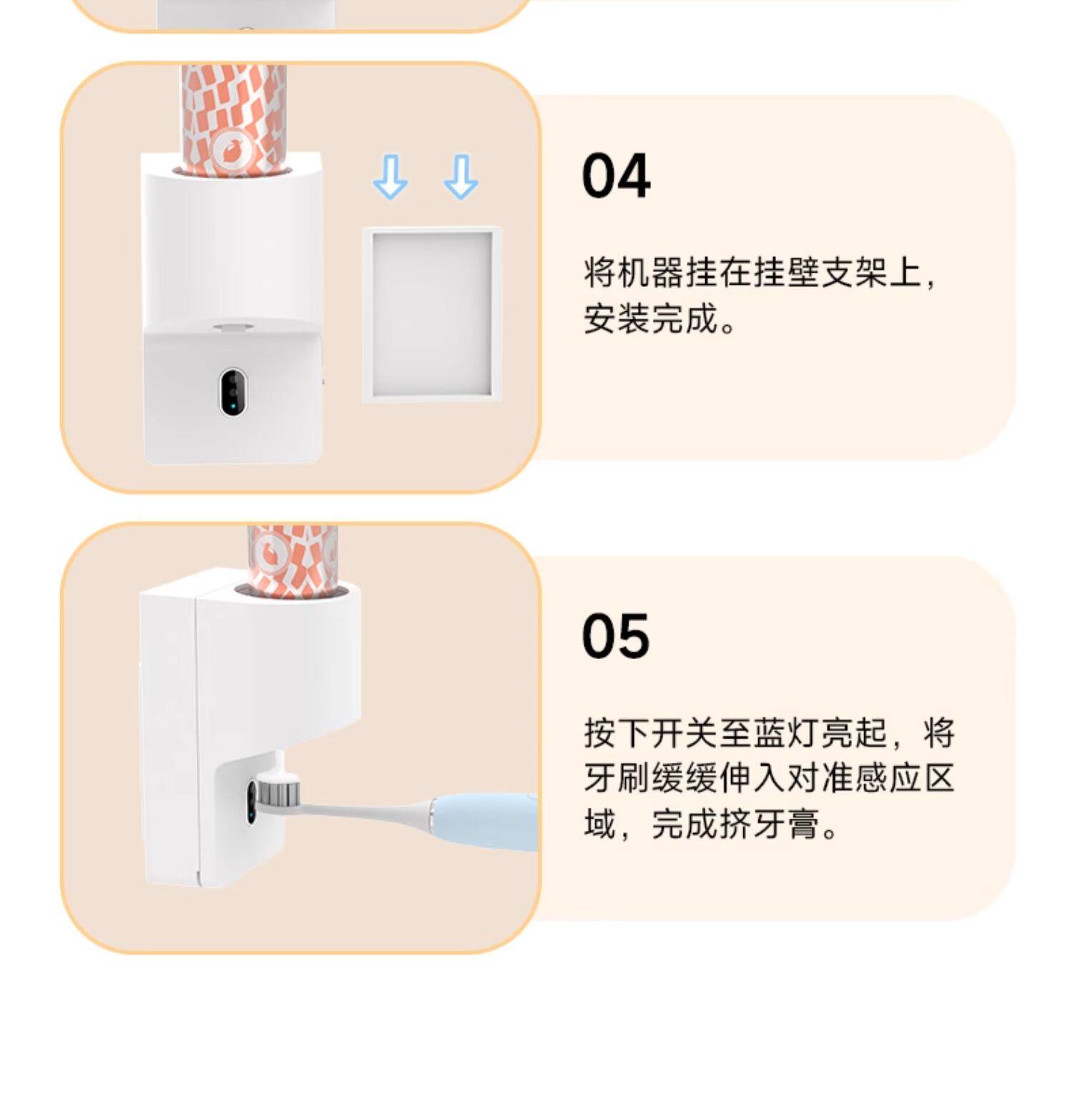 04

将机器挂在挂壁支架上，安装完成。

05

按下开关至蓝灯亮起，将牙刷缓缓伸入对准感应区域，完成挤牙膏。