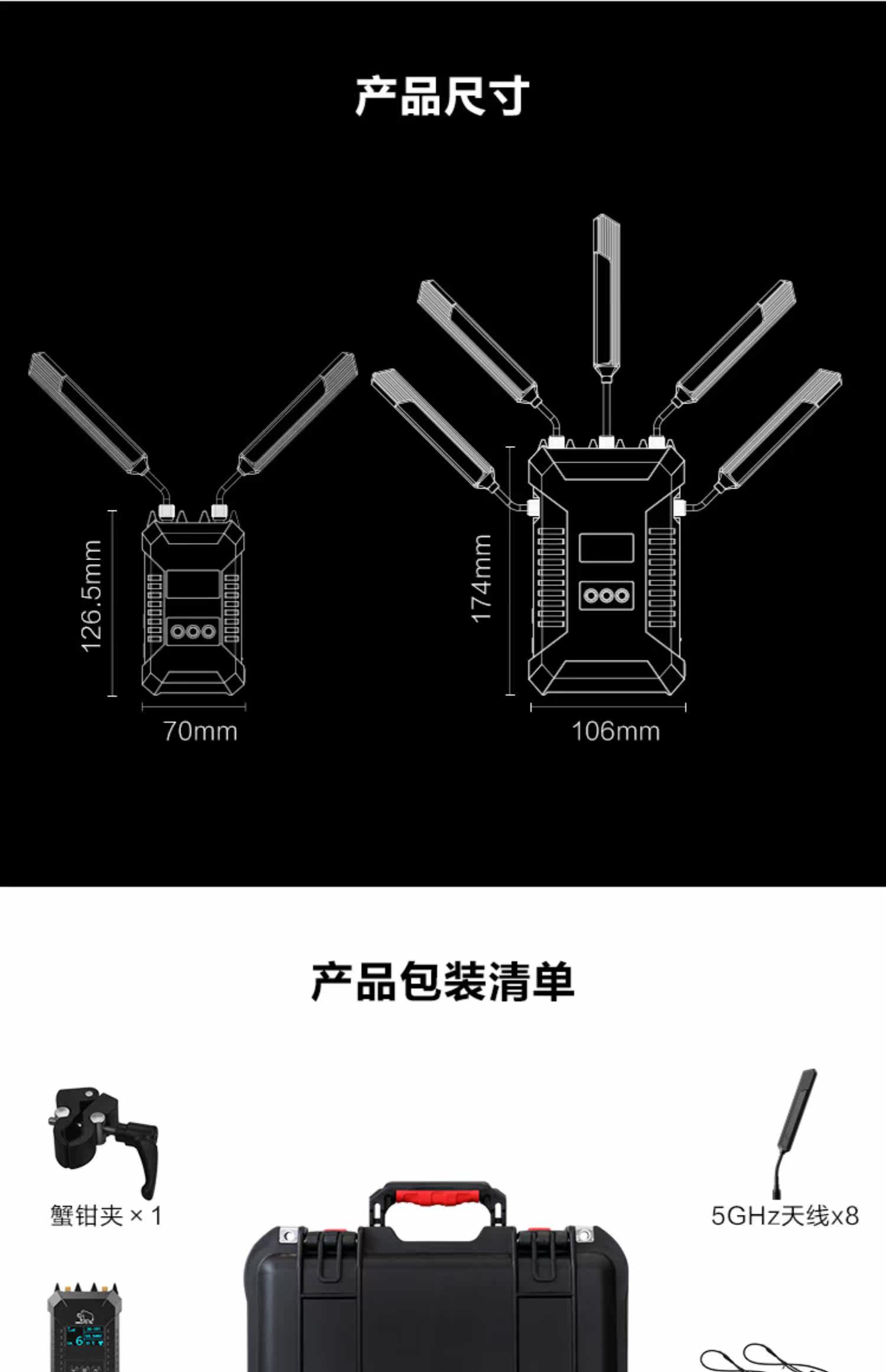 产品尺寸

126.5mm

70mm

174mm

106mm

产品包装清单

蟹钳夹 × 1

5GHz天线x8